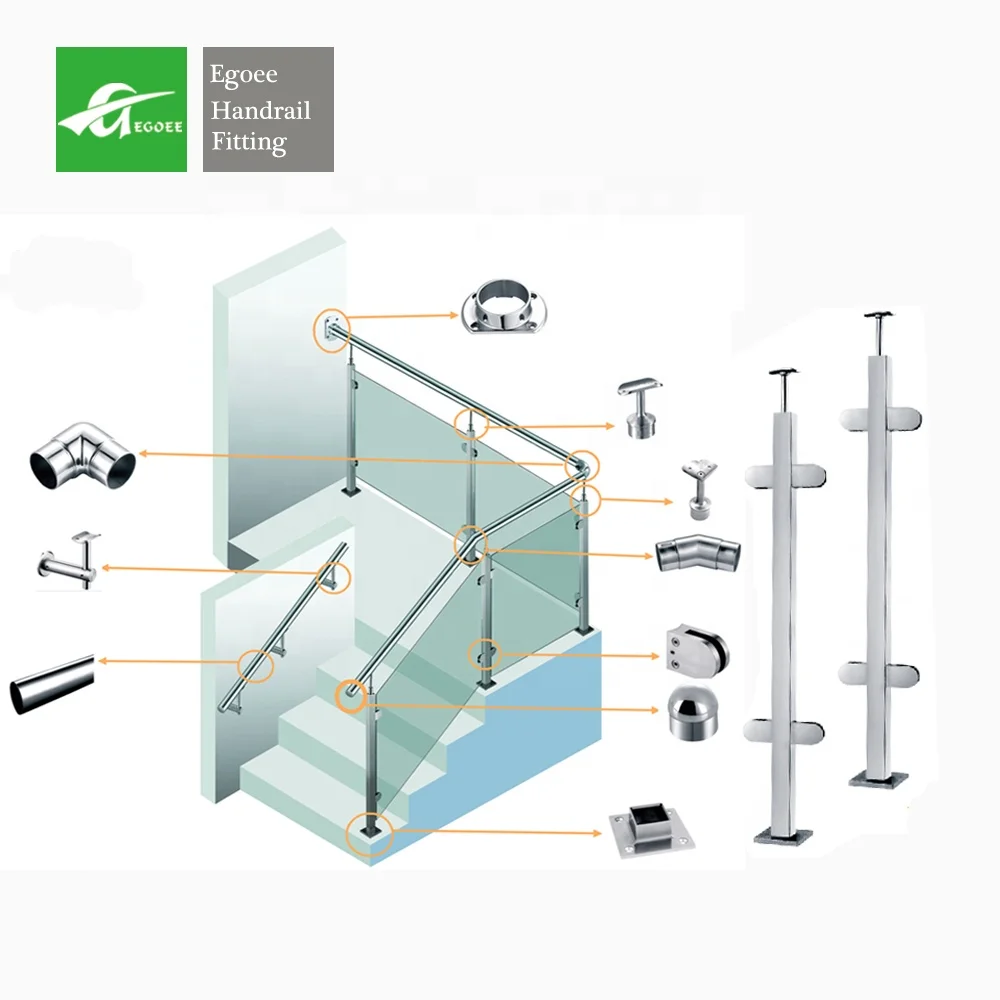 EGOEE

Egoee
Handrail
Fitting