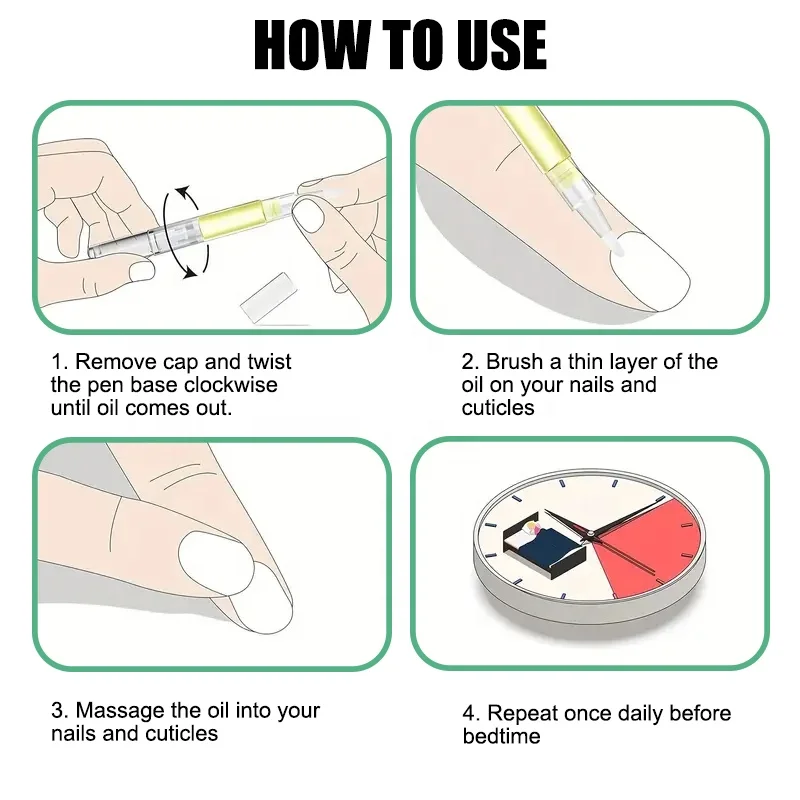 HOW TO USE

1. Remove cap and twist the pen base clockwise until oil comes out.

2. Brush a thin layer of the oil on your nails and cuticles

3. Massage the oil into your nails and cuticles

4. Repeat once daily before bedtime