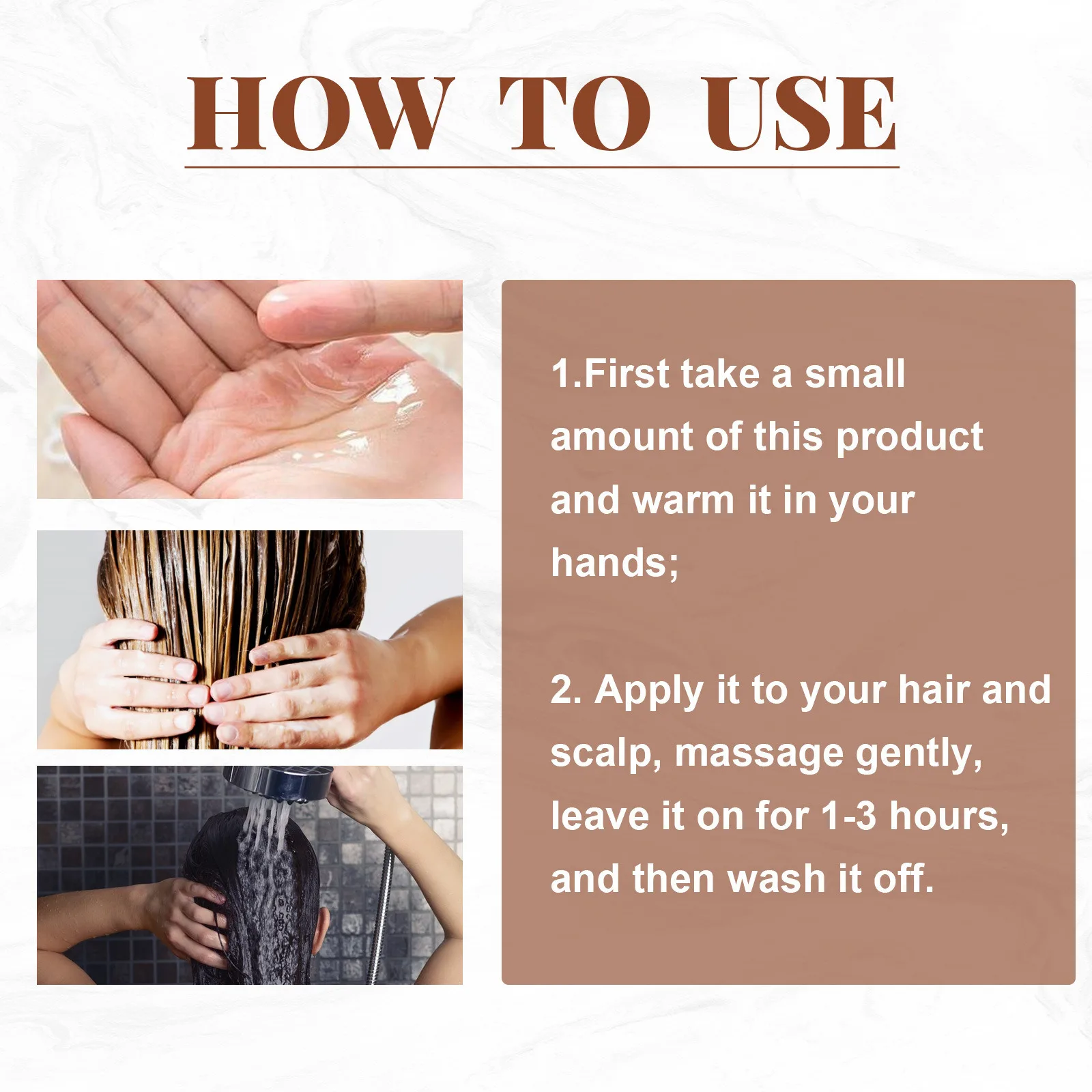 HOW TO USE

1.First take a small amount of this product and warm it in your hands;

2. Apply it to your hair and scalp, massage gently, leave it on for 1-3 hours, and then wash it off.