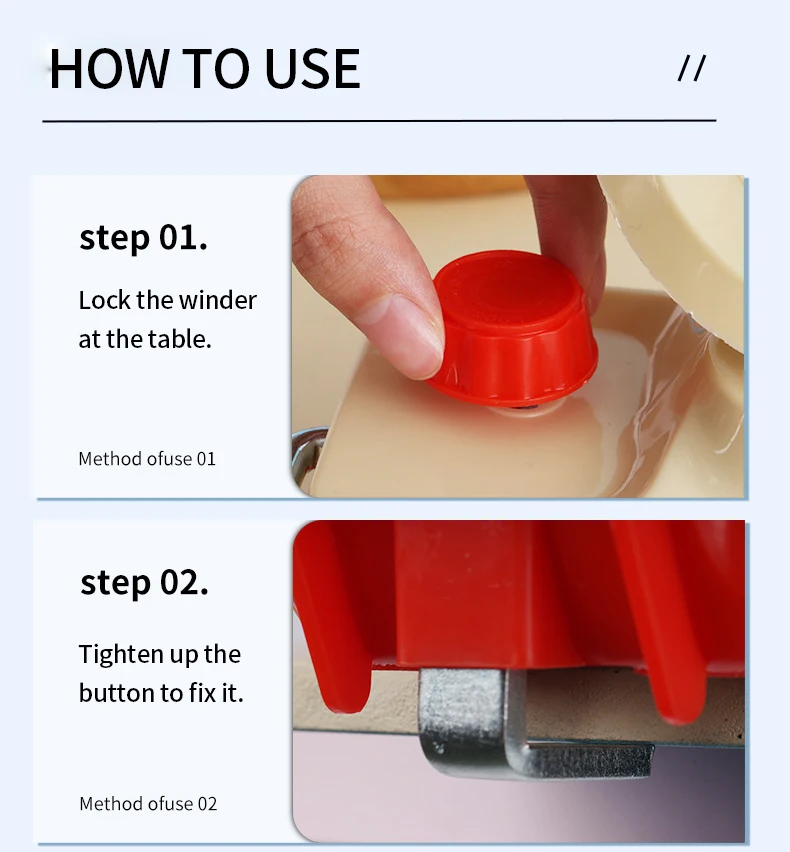 HOW TO USE

//

step 01.

Lock the winder at the table.

Method ofuse 01

step 02.

Tighten up the button to fix it.

Method ofuse 02