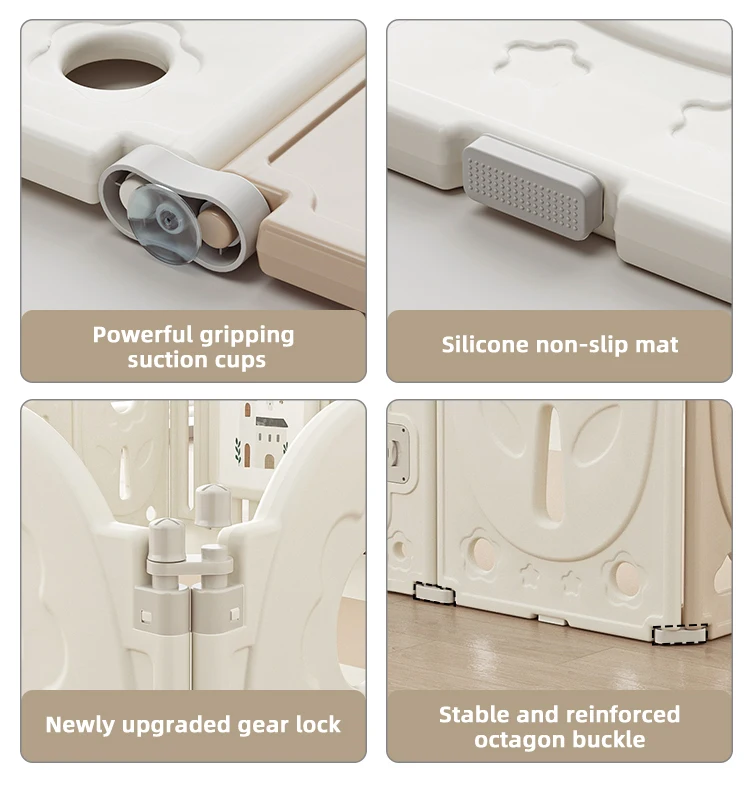 Powerful gripping suction cups

Silicone non-slip mat

Newly upgraded gear lock

Stable and reinforced octagon buckle