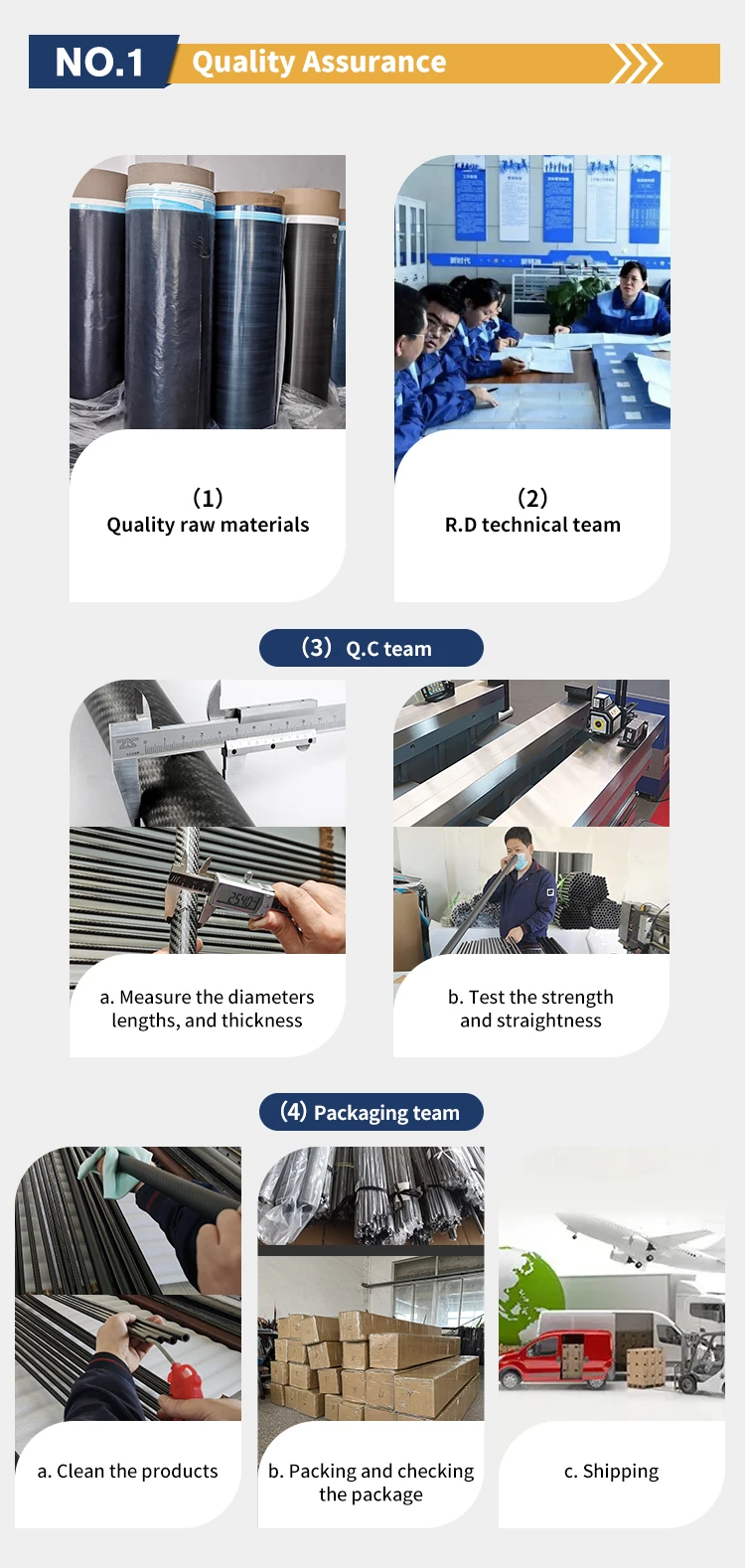 NO.1 Quality Assurance

(1)
Quality raw materials

(2)
R.D technical team

(3) Q.C team

25.40

a. Measure the diameters lengths, and thickness

b. Test the strength and straightness

(4) Packaging team

a. Clean the products

b. Packing and checking the package

c. Shipping