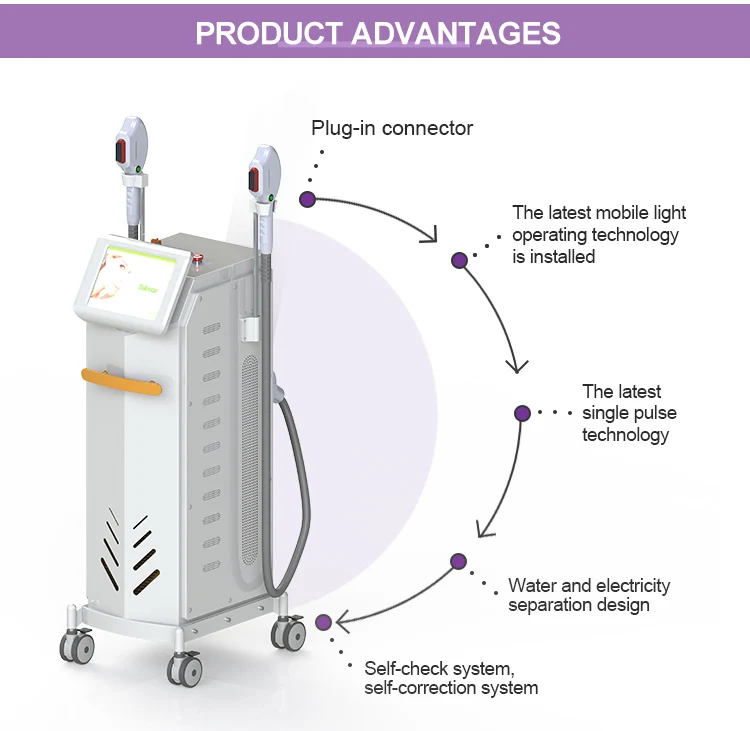 PRODUCT ADVANTAGES

Plug-in connector

The latest mobile light operating technology is installed

The latest single pulse technology

Water and electricity separation design

Self-check system, self-correction system