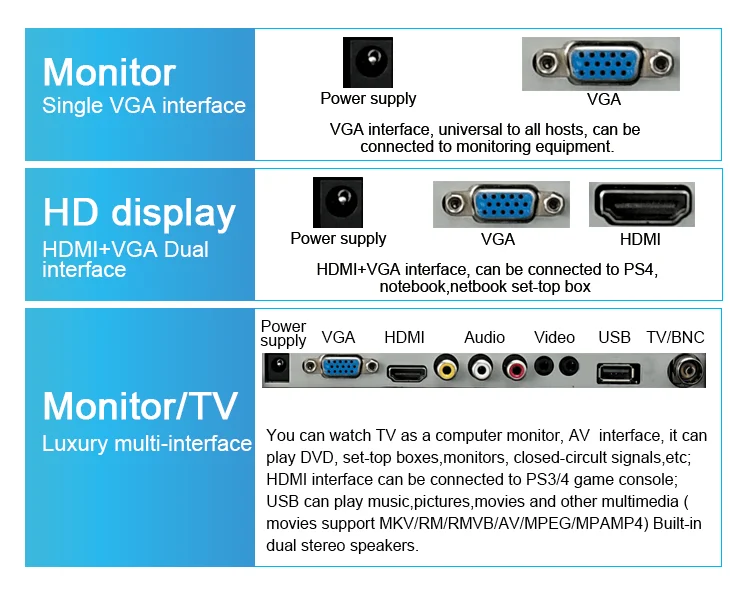 Monitor
Single VGA interface

Power supply

VGA

VGA interface, universal to all hosts, can be connected to monitoring equipment.

HD display
HDMI+VGA Dual interface

Power supply

VGA

HDMI

HDMI+VGA interface, can be connected to PS4, notebook,netbook set-top box

Monitor/TV
Luxury multi-interface

Power supply

VGA

HDMI

Audio

Video

USB

TV/BNC

You can watch TV as a computer monitor, AV interface, it can play DVD, set-top boxes,monitors, closed-circuit signals,etc; HDMI interface can be connected to PS3/4 game console; USB can play music,pictures,movies and other multimedia ( movies support MKV/RM/RMVB/AV/MPEG/MPAMP4) Built-in dual stereo speakers.