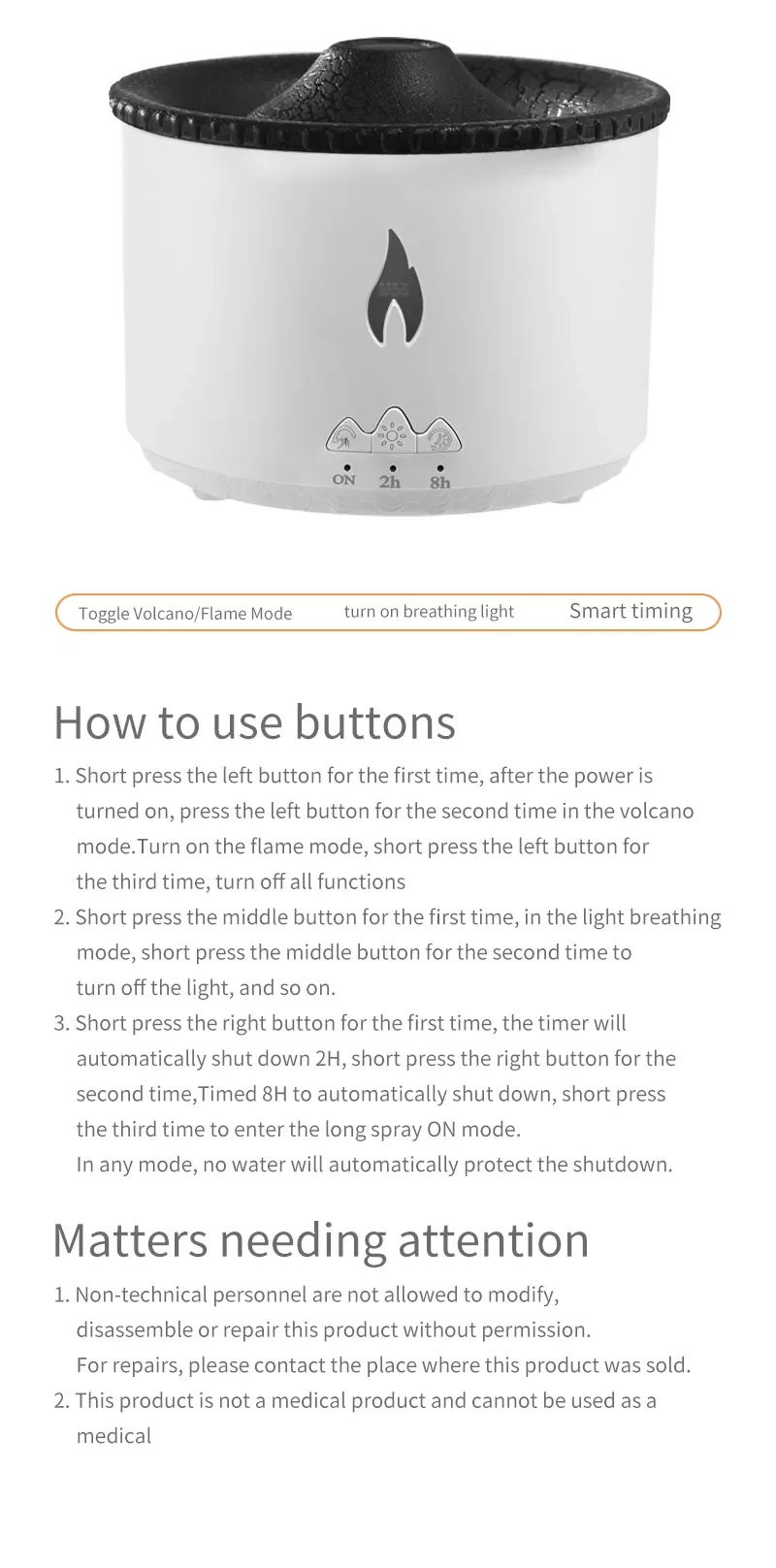 ON 2h 8h

Toggle Volcano/Flame Mode turn on breathing light Smart timing

How to use buttons

1. Short press the left button for the first time, after the power is turned on, press the left button for the second time in the volcano mode.Turn on the flame mode, short press the left button for the third time, turn off all functions

2. Short press the middle button for the first time, in the light breathing mode, short press the middle button for the second time to turn off the light, and so on.

3. Short press the right button for the first time, the timer will automatically shut down 2H, short press the right button for the second time,Timed 8H to automatically shut down, short press the third time to enter the long spray ON mode.
In any mode, no water will automatically protect the shutdown.

Matters needing attention

1. Non-technical personnel are not allowed to modify, disassemble or repair this product without permission.
For repairs, please contact the place where this product was sold.

2. This product is not a medical product and cannot be used as a medical