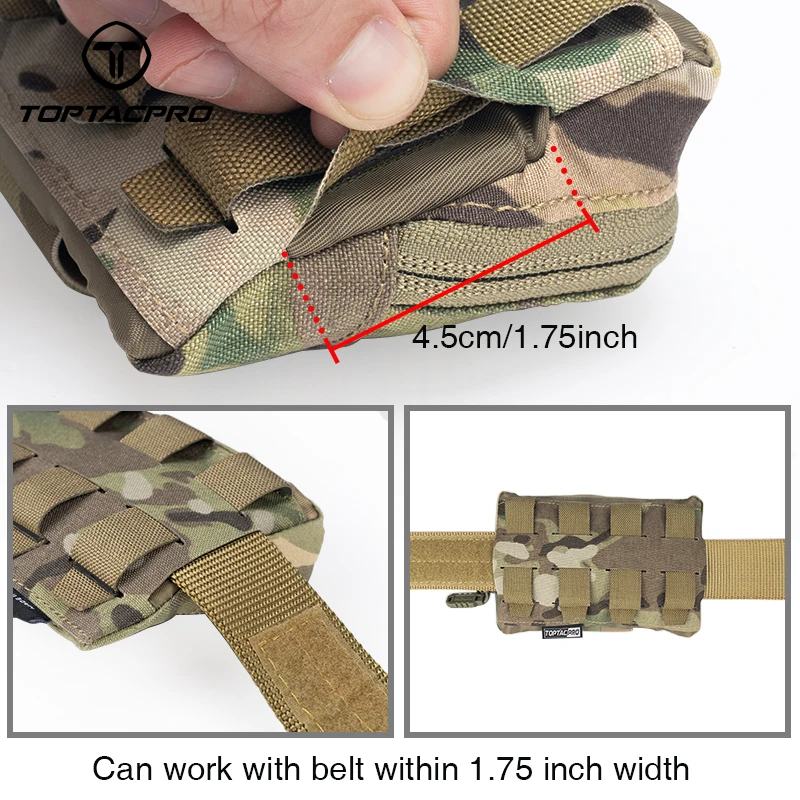 TOPTACPRO

4.5cm/1.75inch

TOPTACPRO

Can work with belt within 1.75 inch width