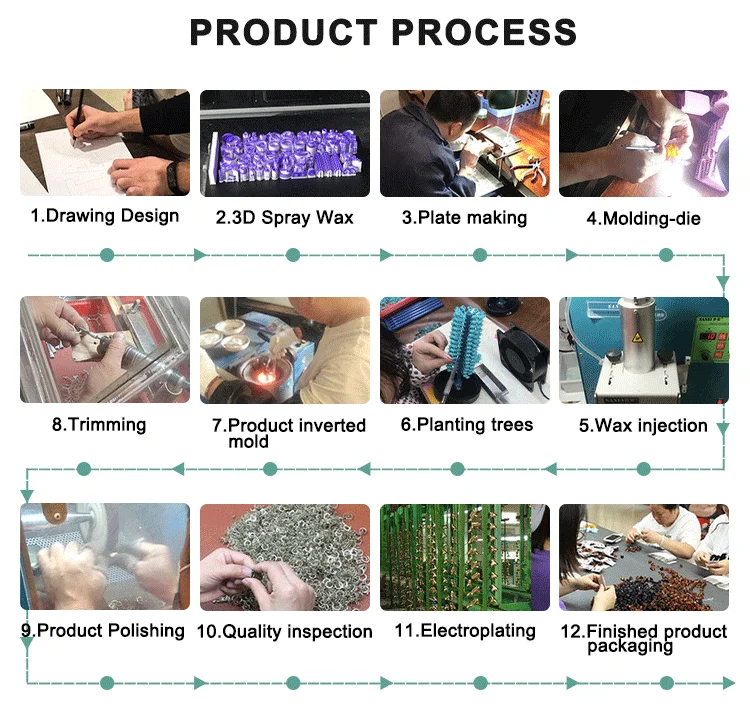 PRODUCT PROCESS

1.Drawing Design

2.3D Spray Wax

3.Plate making

4.Molding-die

8.Trimming

7.Product inverted mold

6.Planting trees

5.Wax injection

9.Product Polishing

10.Quality inspection

11.Electroplating

12.Finished product packaging