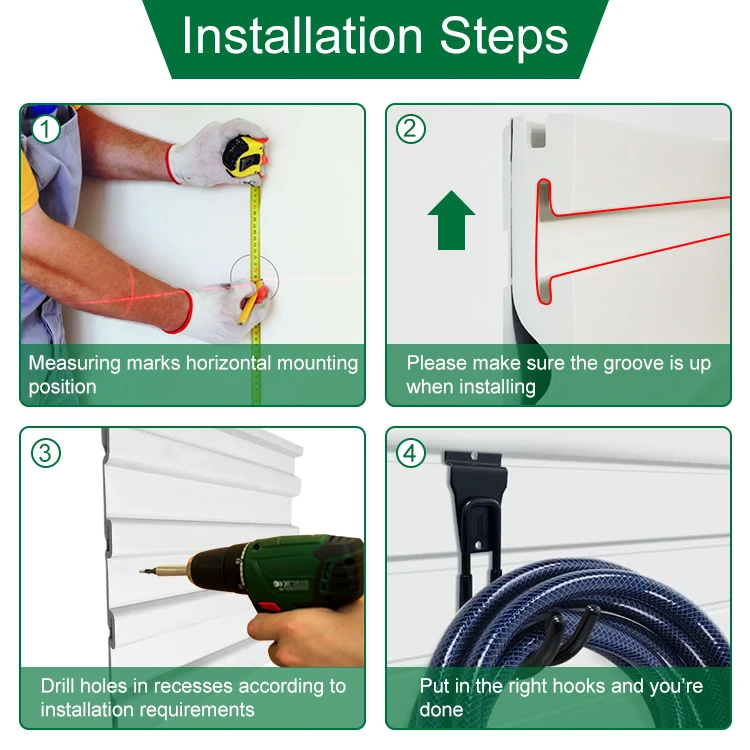 Installation Steps

1
Measuring marks horizontal mounting position

2
Please make sure the groove is up when installing

3
Drill holes in recesses according to installation requirements

4
Put in the right hooks and you're done