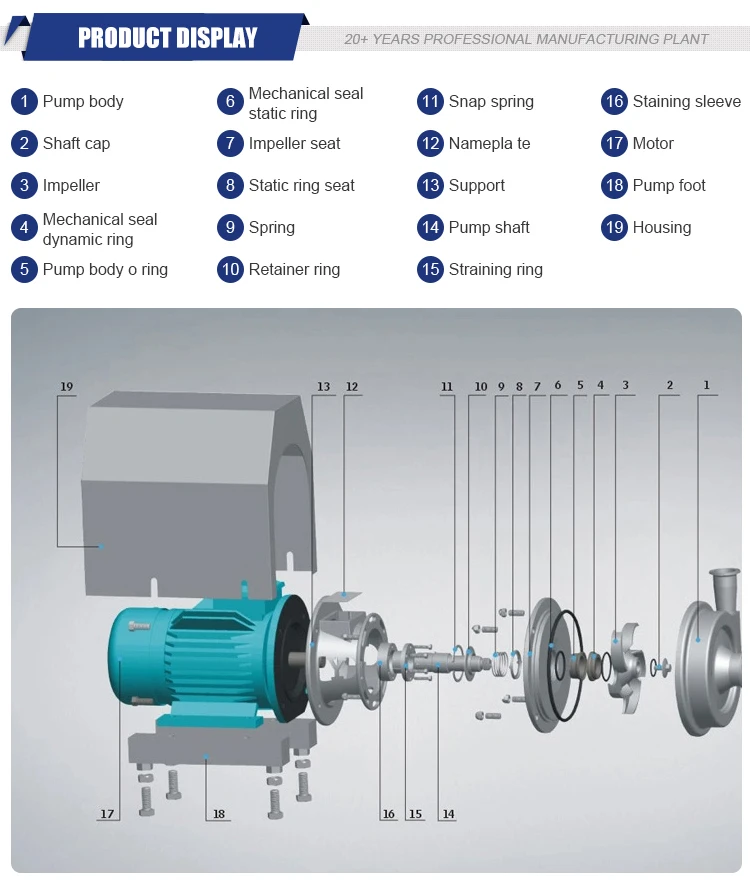 PRODUCT DISPLAY

20+ YEARS PROFESSIONAL MANUFACTURING PLANT

1 Pump body
2 Shaft cap
3 Impeller
4 Mechanical seal dynamic ring
5 Pump body o ring

6 Mechanical seal static ring
7 Impeller seat
8 Static ring seat
9 Spring
10 Retainer ring

11 Snap spring
12 Namepla te
13 Support
14 Pump shaft
15 Straining ring

16 Staining sleeve
17 Motor
18 Pump foot
19 Housing

19 13 12 11 10 9 8 7 6 5 4 3 2 1

17 18 16 15 14