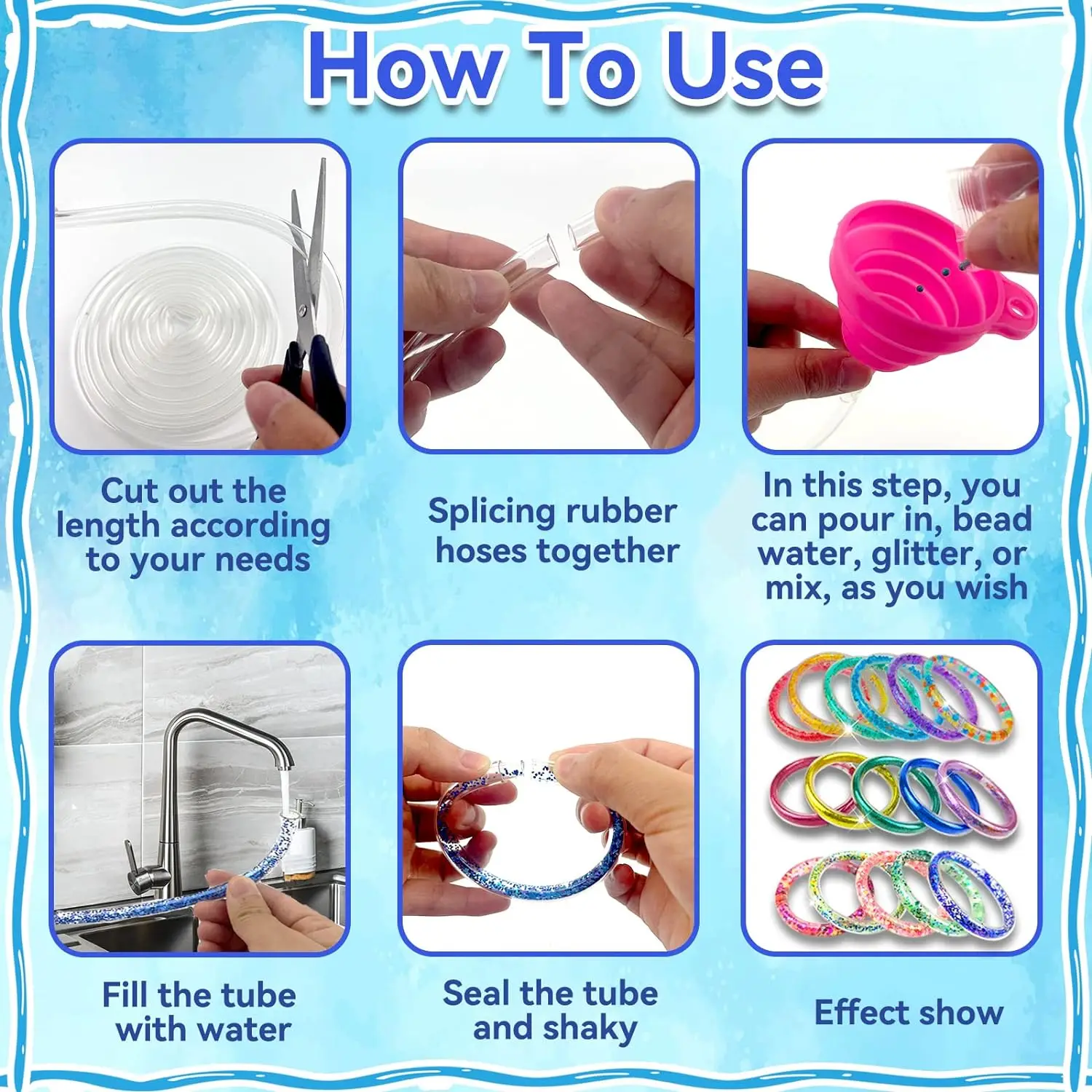 How To Use

Cut out the length according to your needs

Splicing rubber hoses together

In this step, you can pour in, bead water, glitter, or mix, as you wish

Fill the tube with water

Seal the tube and shaky

Effect show