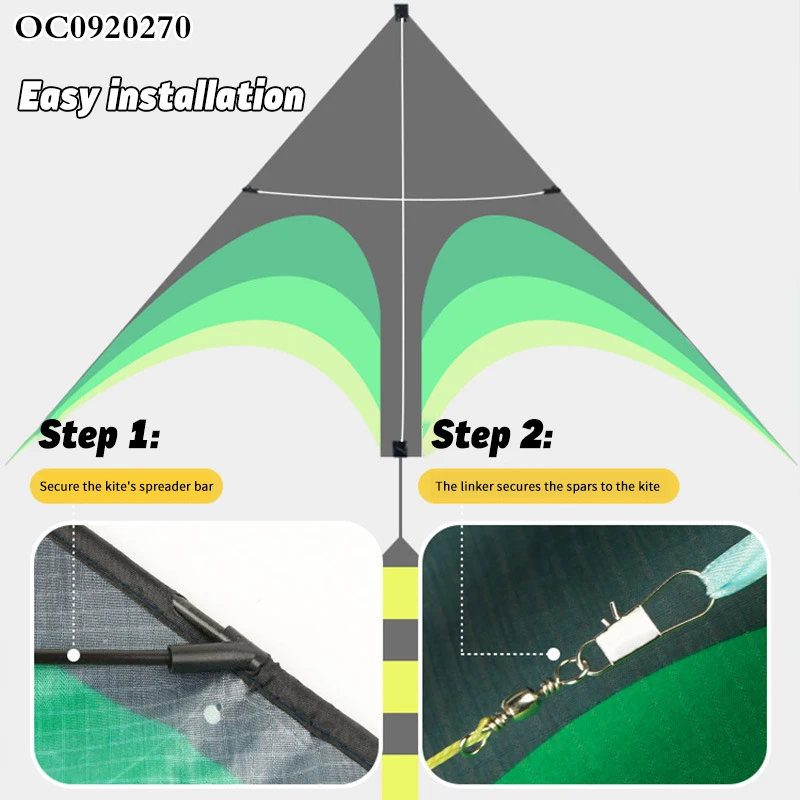 OC0920270

Easy installation

Step 1:

Secure the kite's spreader bar

Step 2:

The linker secures the spars to the kite