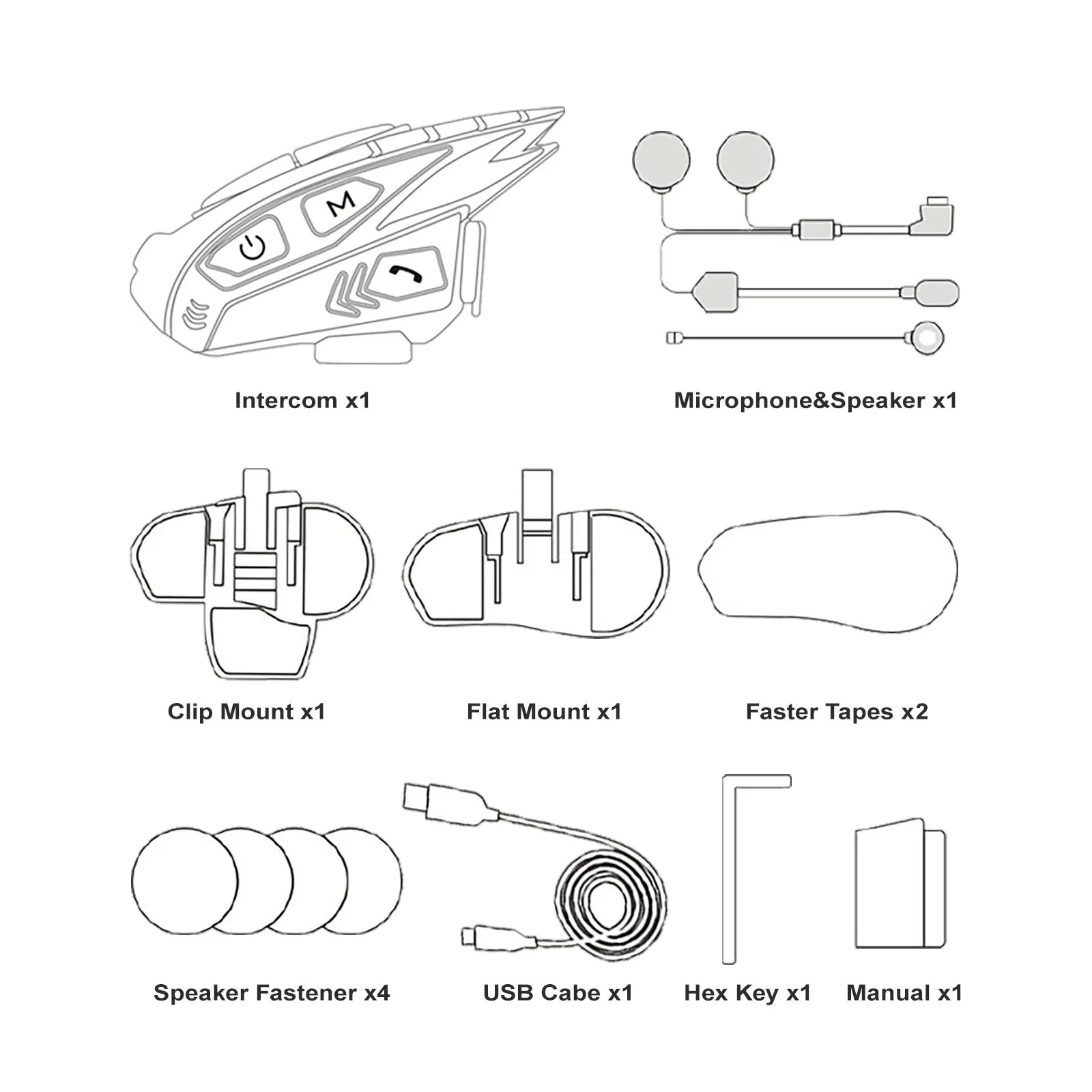 M

Intercom x1

Microphone&Speaker x1

Clip Mount x1

Flat Mount x1

Faster Tapes x2

Speaker Fastener x4

USB Cabe x1

Hex Key x1

Manual x1