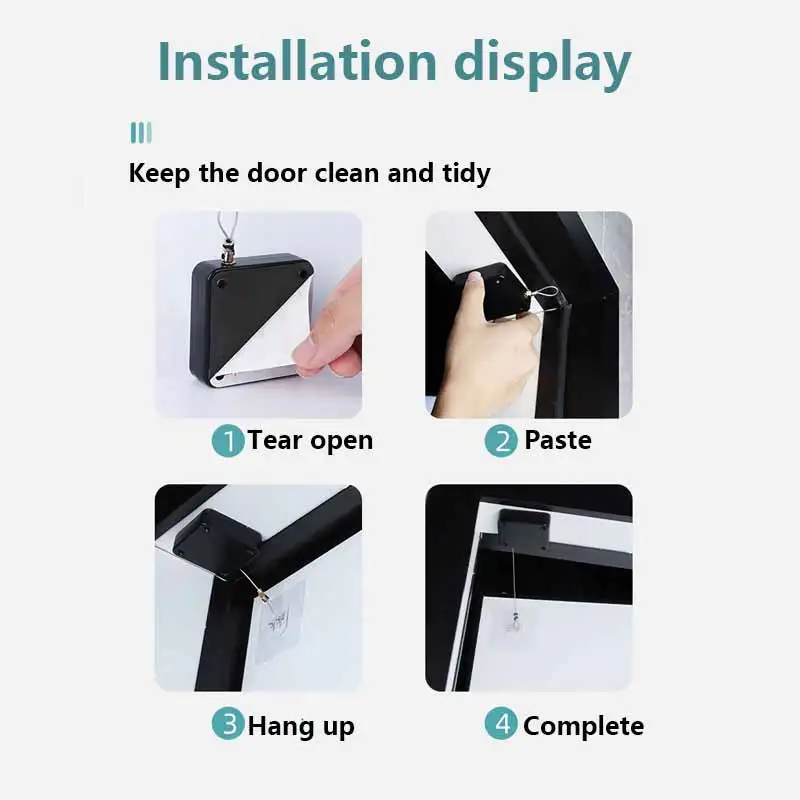 Installation display

Keep the door clean and tidy

1 Tear open

2 Paste

3 Hang up

4 Complete