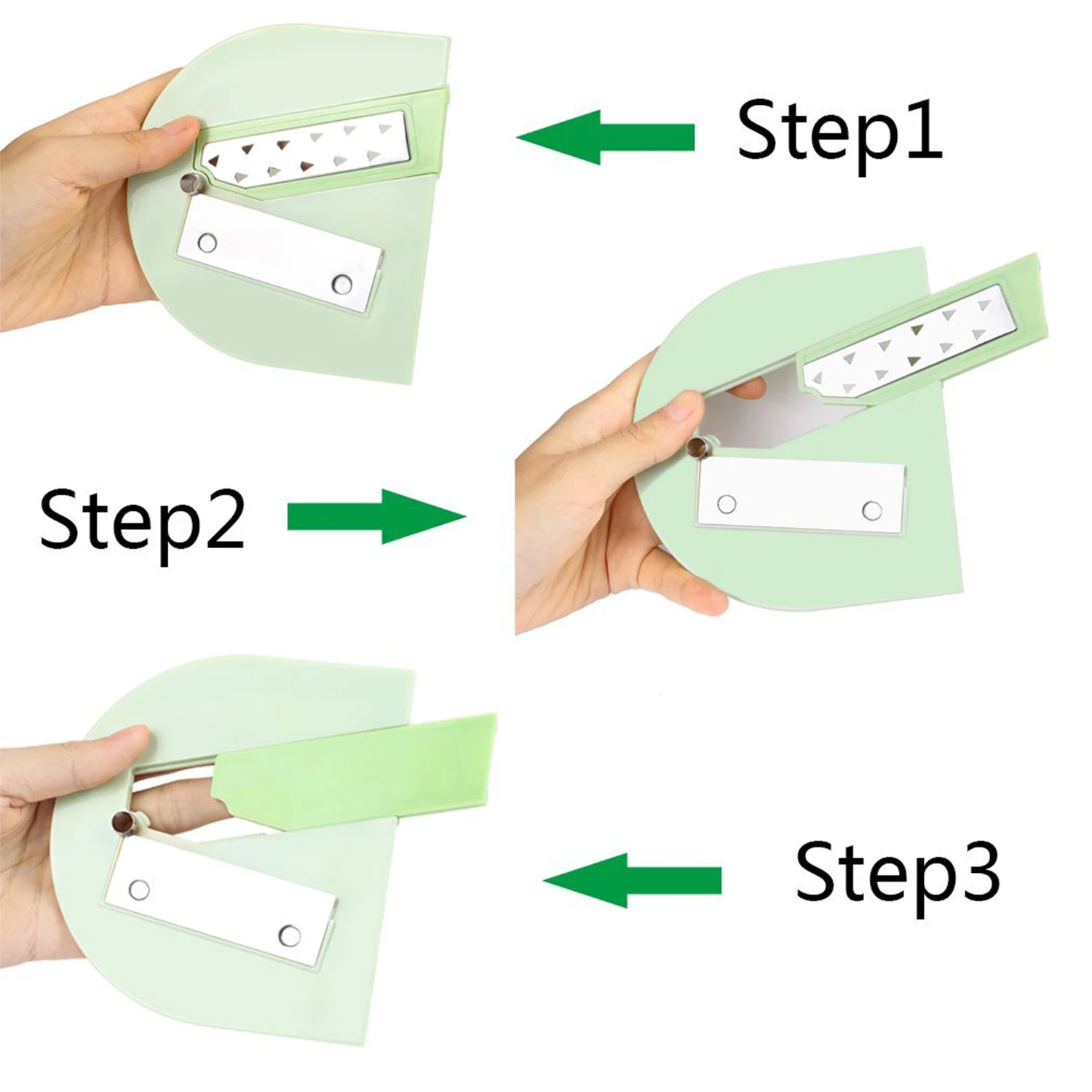 Step1

Step2

Step3