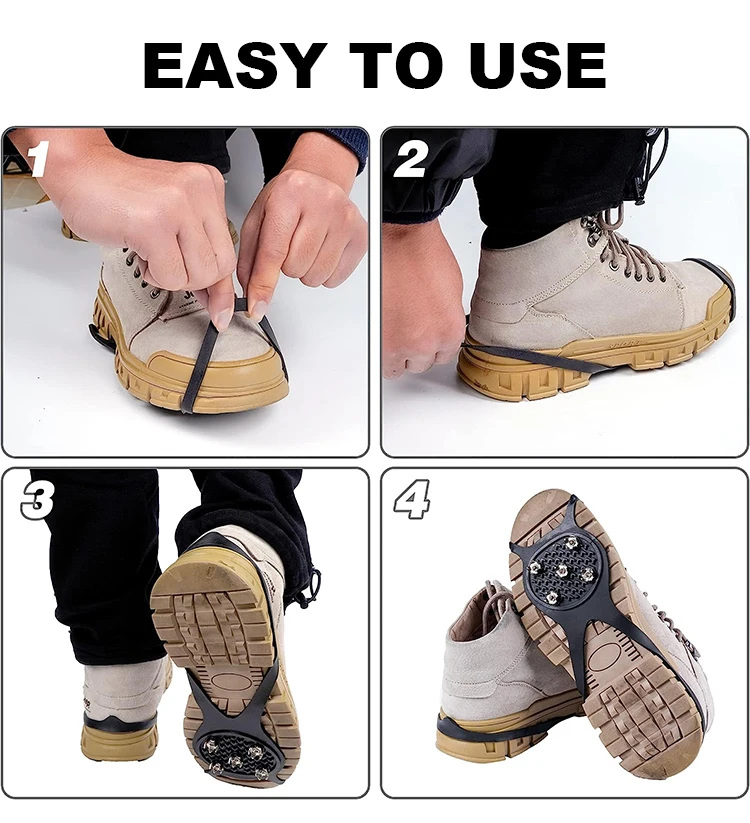 EASY TO USE

1

2

3

4