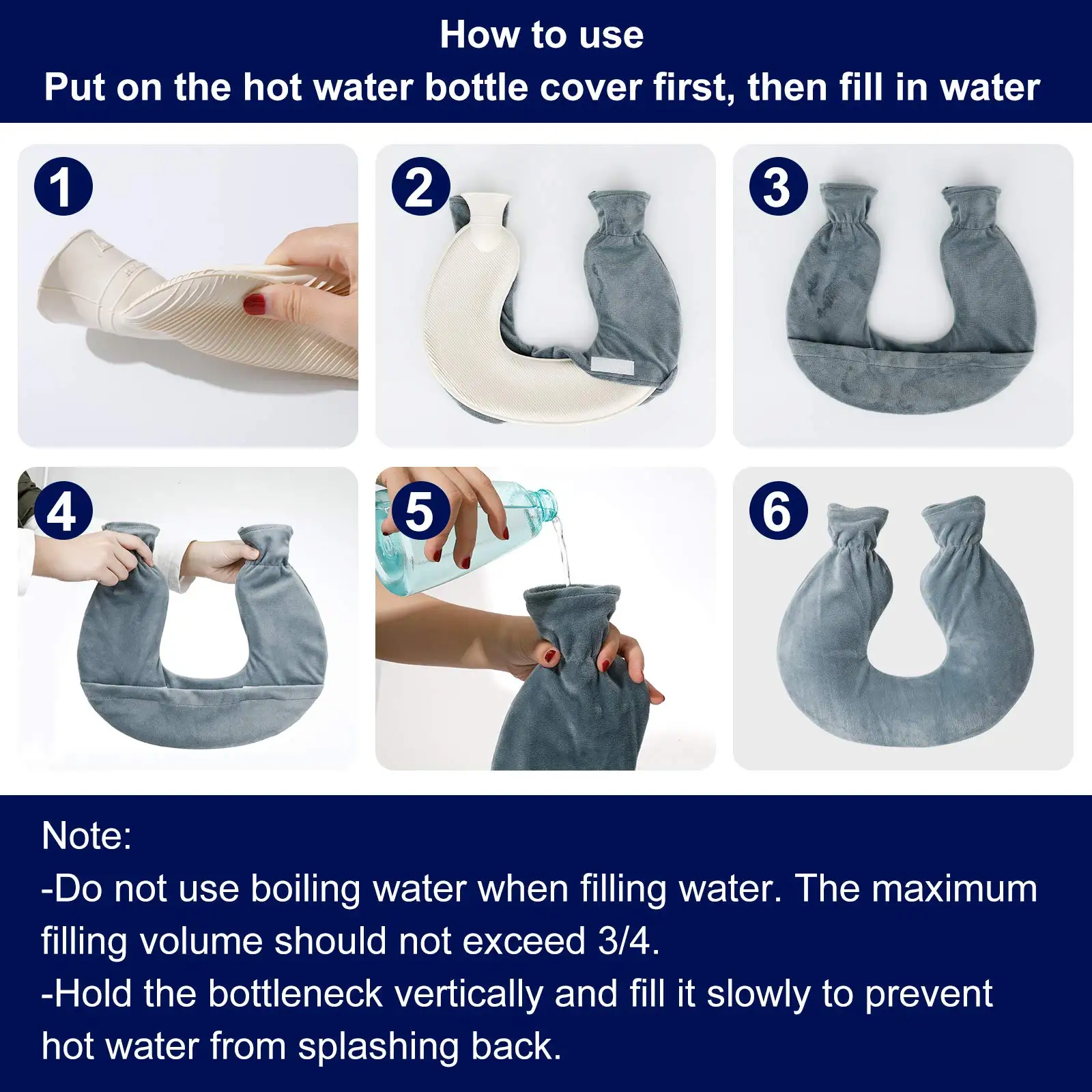 How to use
Put on the hot water bottle cover first, then fill in water

1

2

3

4

5

6

Note:
-Do not use boiling water when filling water. The maximum filling volume should not exceed 3/4.
-Hold the bottleneck vertically and fill it slowly to prevent hot water from splashing back.