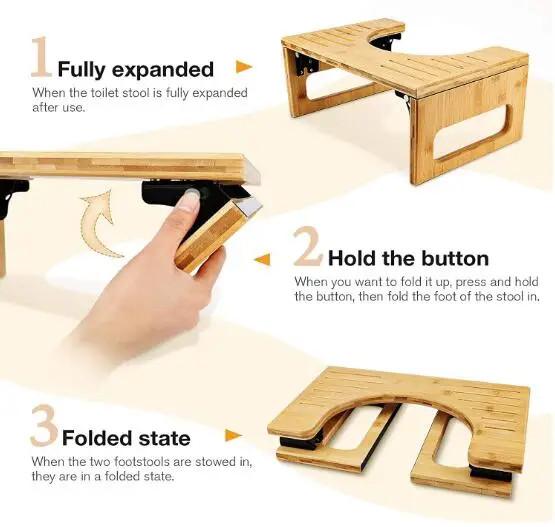 1 Fully expanded
When the toilet stool is fully expanded after use.

2 Hold the button
When you want to fold it up, press and hold the button, then fold the foot of the stool in.

3 Folded state
When the two footstools are stowed in, they are in a folded state.