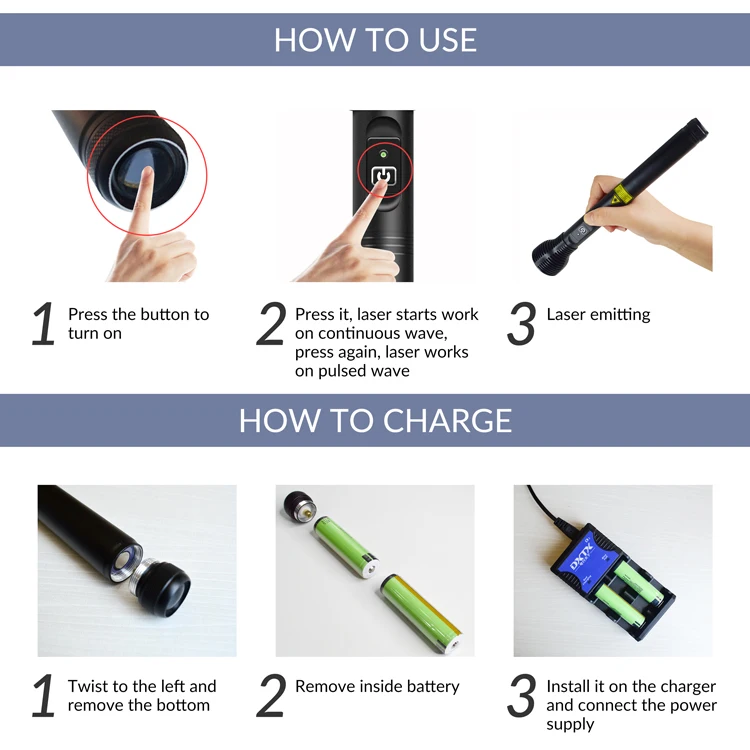 HOW TO USE

1 Press the button to turn on

2 Press it, laser starts work on continuous wave, press again, laser works on pulsed wave

3 Laser emitting

HOW TO CHARGE

DXTX

1 Twist to the left and remove the bottom

2 Remove inside battery

3 Install it on the charger and connect the power supply