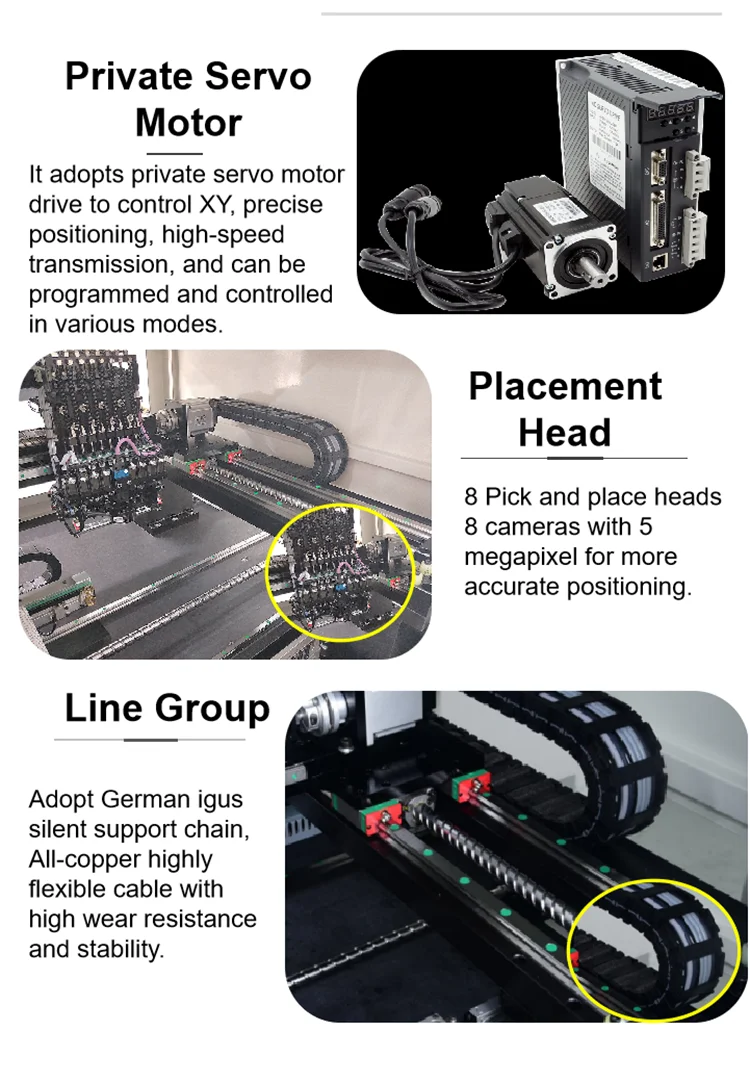 Private Servo Motor

It adopts private servo motor drive to control XY, precise positioning, high-speed transmission, and can be programmed and controlled in various modes.

Placement Head

8 Pick and place heads
8 cameras with 5 megapixel for more accurate positioning.

Line Group

Adopt German igus silent support chain, All-copper highly flexible cable with high wear resistance and stability.