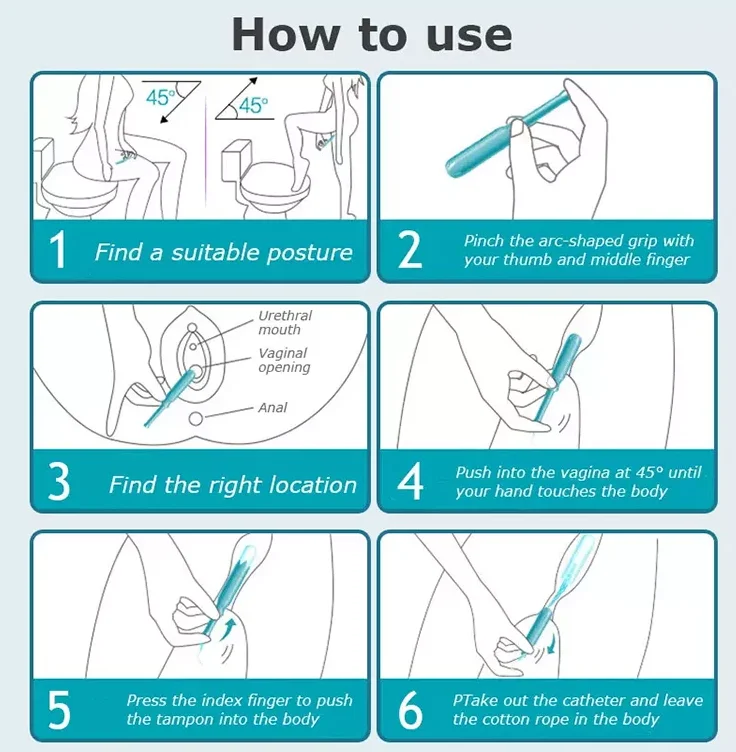 How to use

45°

45°

1 Find a suitable posture

2 Pinch the arc-shaped grip with your thumb and middle finger

Urethral mouth

Vaginal opening

Anal

3 Find the right location

4 Push into the vagina at 45° until your hand touches the body

5 Press the index finger to push the tampon into the body

6 PTake out the catheter and leave the cotton rope in the body