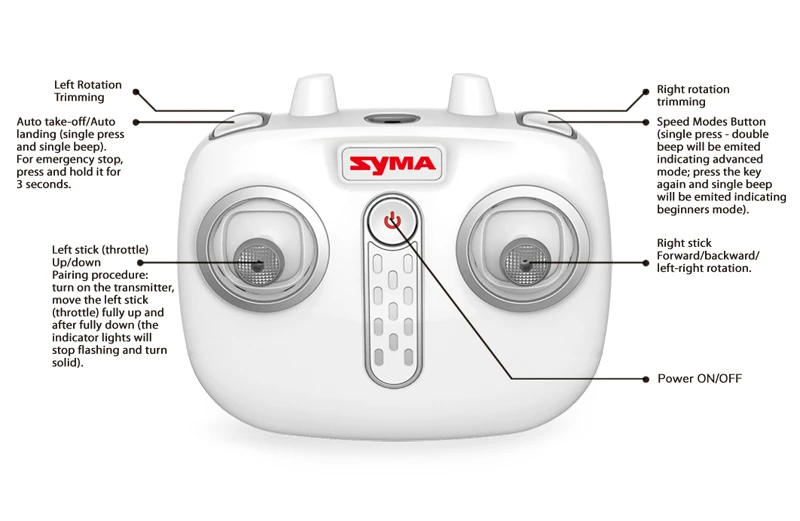 Left Rotation Trimming

Auto take-off/Auto landing (single press and single beep). For emergency stop, press and hold it for 3 seconds.

Left stick (throttle) Up/down Pairing procedure: turn on the transmitter, move the left stick (throttle) fully up and after fully down (the indicator lights will stop flashing and turn solid).

SYMA

Right rotation trimming

Speed Modes Button (single press - double beep will be emited indicating advanced mode; press the key again and single beep will be emited indicating beginners mode).

Right stick Forward/backward/ left-right rotation.

Power ON/OFF