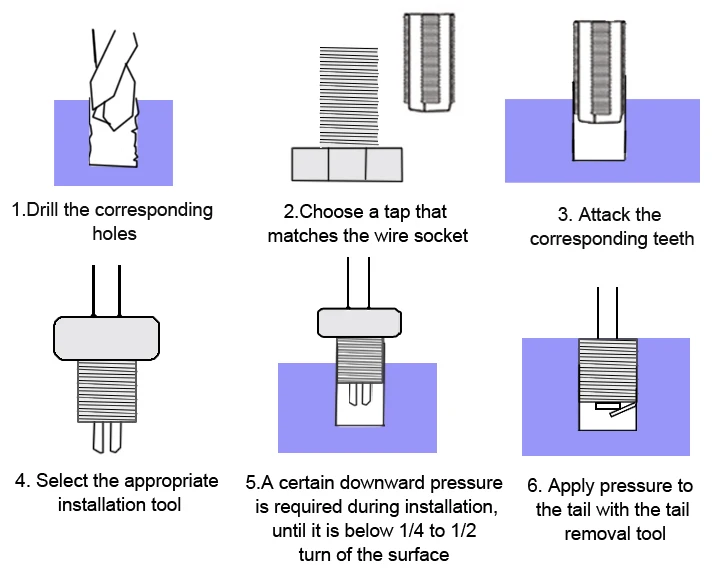 1.Drill the corresponding holes

2.Choose a tap that matches the wire socket

3. Attack the corresponding teeth

4. Select the appropriate installation tool

5.A certain downward pressure is required during installation, until it is below 1/4 to 1/2 turn of the surface

6. Apply pressure to the tail with the tail removal tool