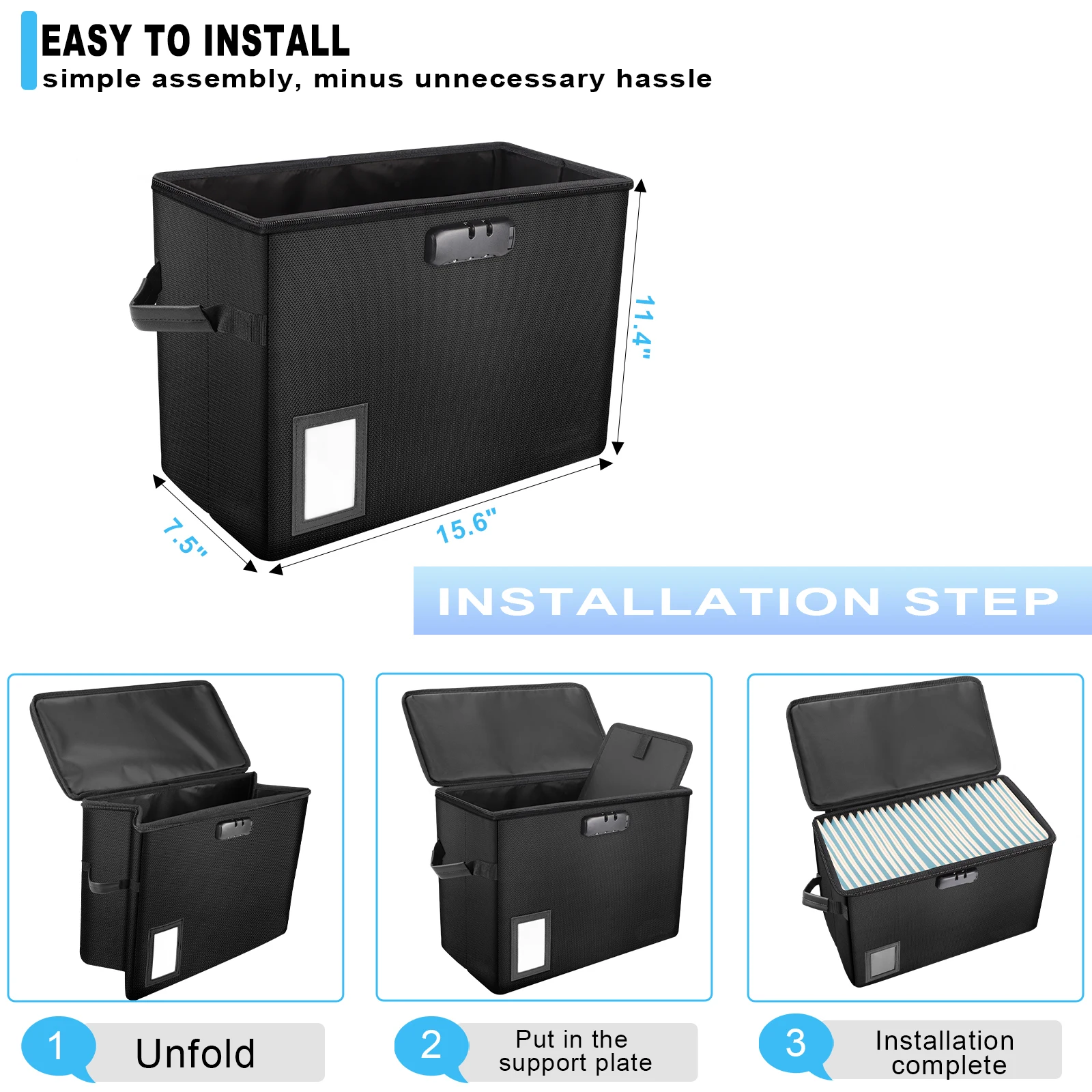 EASY TO INSTALL
simple assembly, minus unnecessary hassle

11.4"

7.5"

15.6"

INSTALLATION STEP

1 Unfold

2 Put in the support plate

3 Installation complete