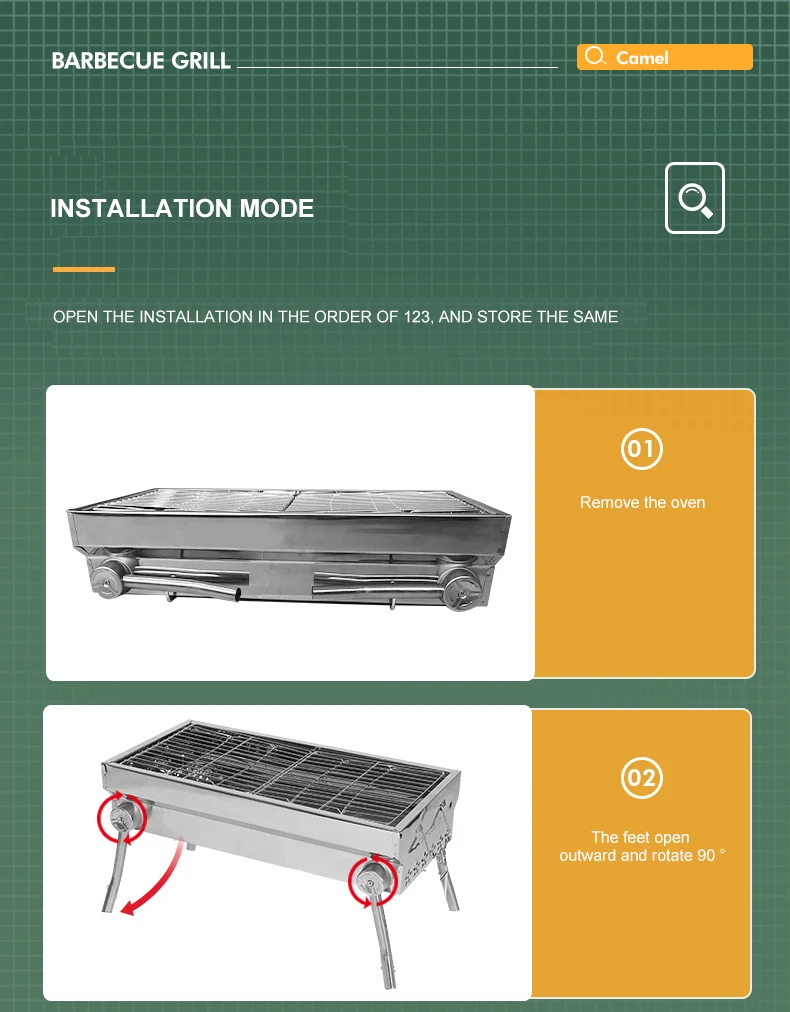 BARBECUE GRILL

Camel

INSTALLATION MODE

OPEN THE INSTALLATION IN THE ORDER OF 123, AND STORE THE SAME

01

Remove the oven

02

The feet open outward and rotate 90 °