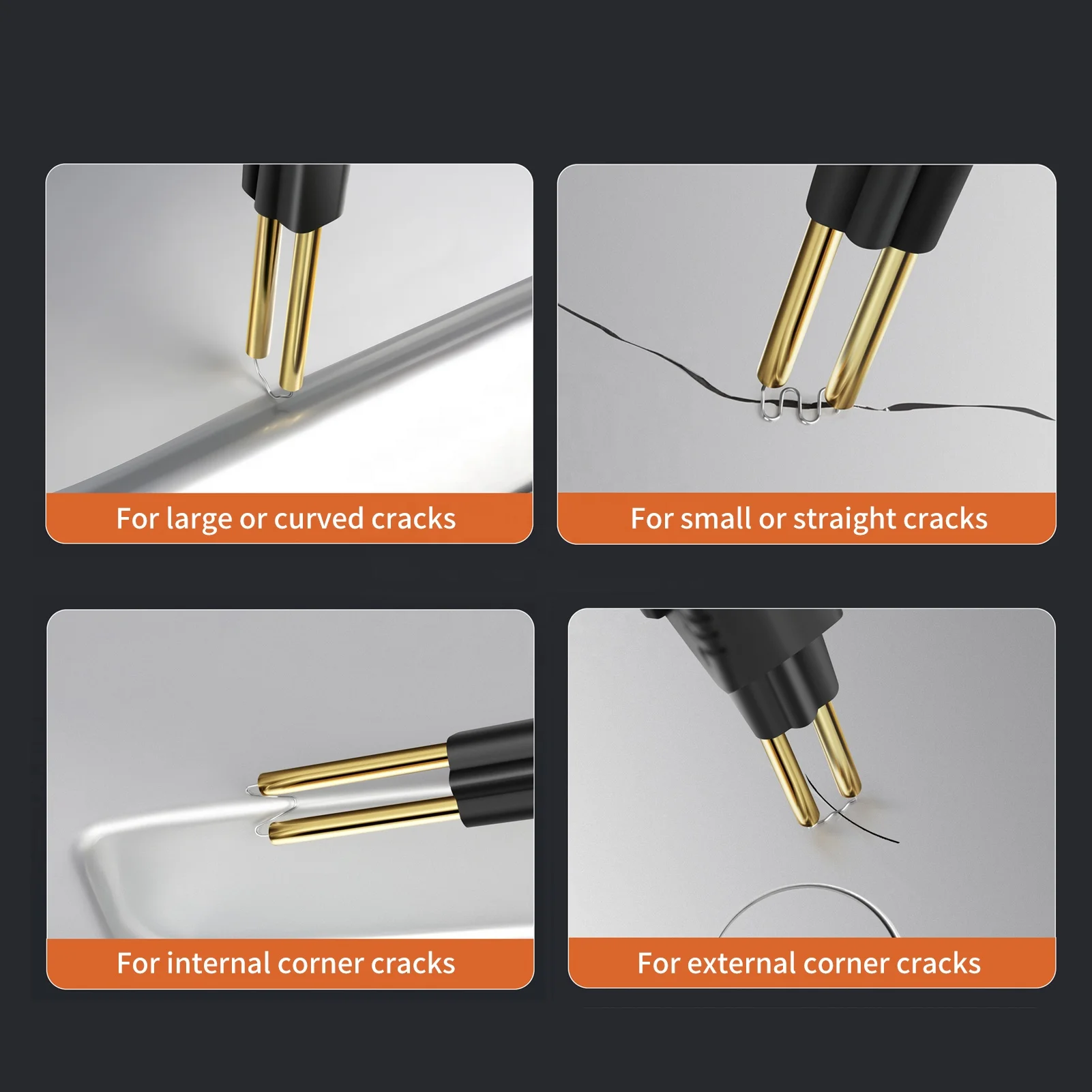 For large or curved cracks

For small or straight cracks

For internal corner cracks

For external corner cracks