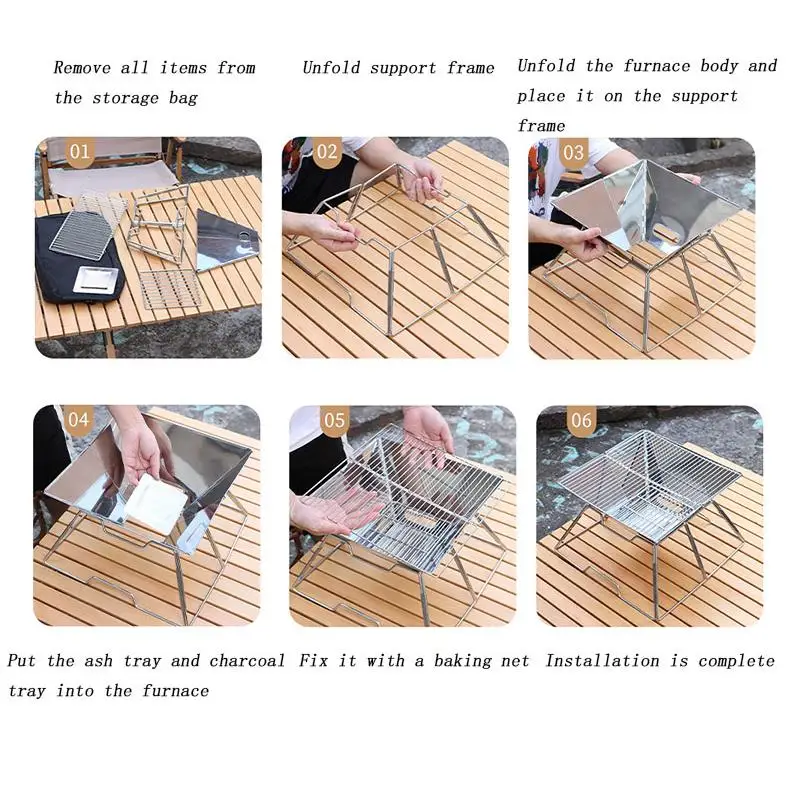 Remove all items from the storage bag

Unfold support frame

Unfold the furnace body and place it on the support frame

01

02

03

04

05

06

Put the ash tray and charcoal tray into the furnace

Fix it with a baking net

Installation is complete