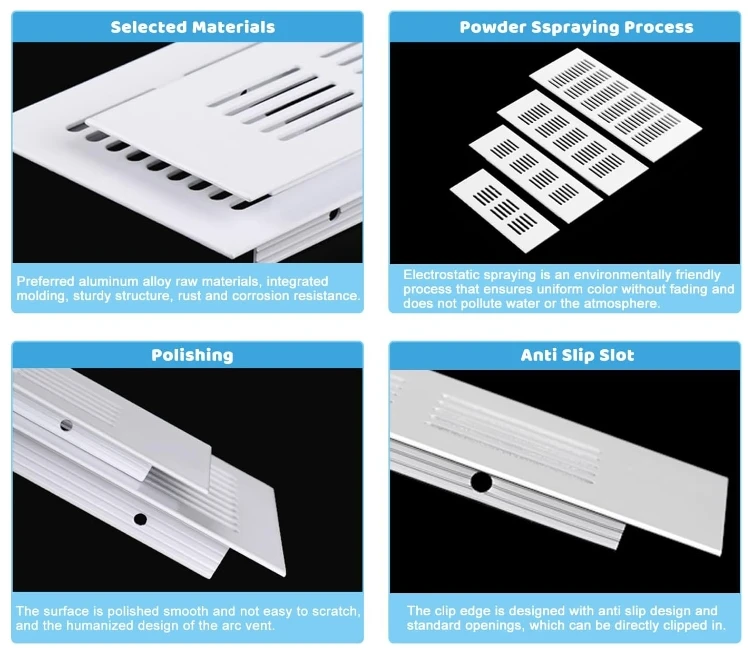 Selected Materials

Preferred aluminum alloy raw materials, integrated molding, sturdy structure, rust and corrosion resistance.

Powder Sspraying Process

Electrostatic spraying is an environmentally friendly process that ensures uniform color without fading and does not pollute water or the atmosphere.

Polishing

The surface is polished smooth and not easy to scratch, and the humanized design of the arc vent.

Anti Slip Slot

The clip edge is designed with anti slip design and standard openings, which can be directly clipped in.