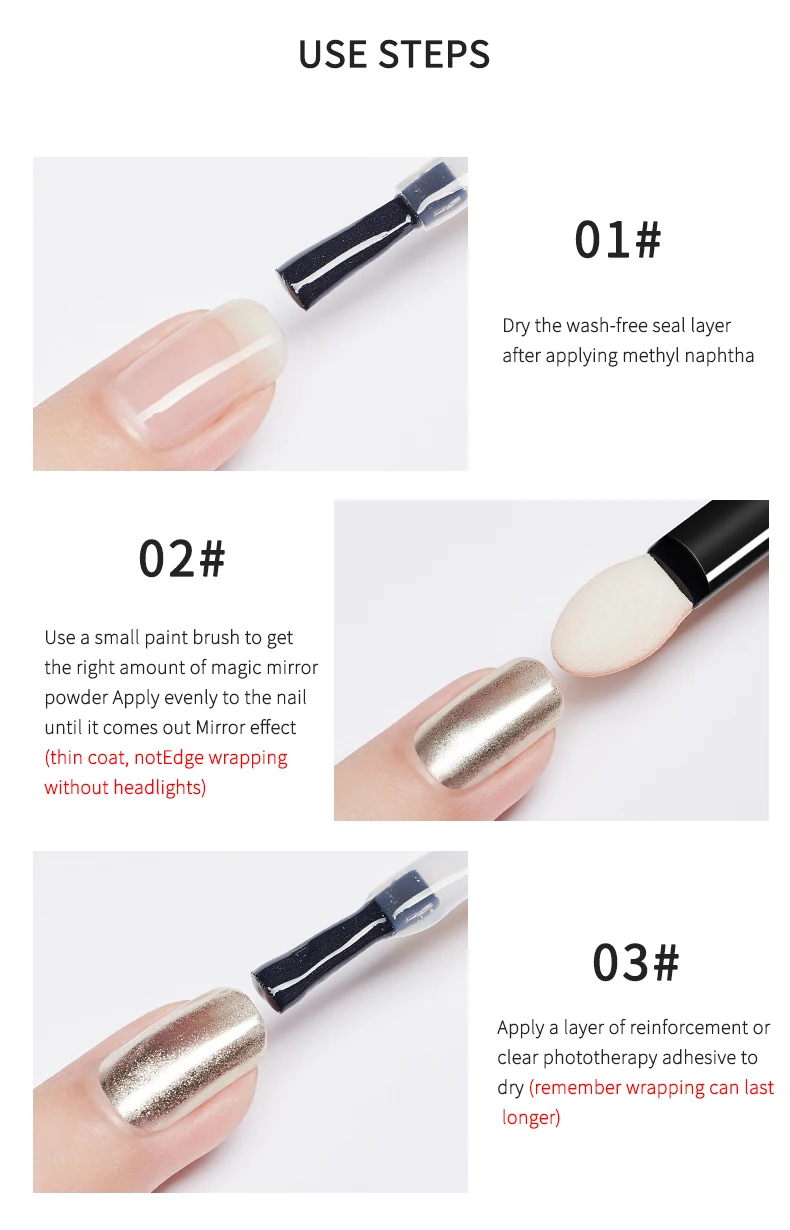 USE STEPS

01#

Dry the wash-free seal layer after applying methyl naphtha

02#

Use a small paint brush to get the right amount of magic mirror powder Apply evenly to the nail until it comes out Mirror effect (thin coat, notEdge wrapping without headlights)

03#

Apply a layer of reinforcement or clear phototherapy adhesive to dry (remember wrapping can last longer)