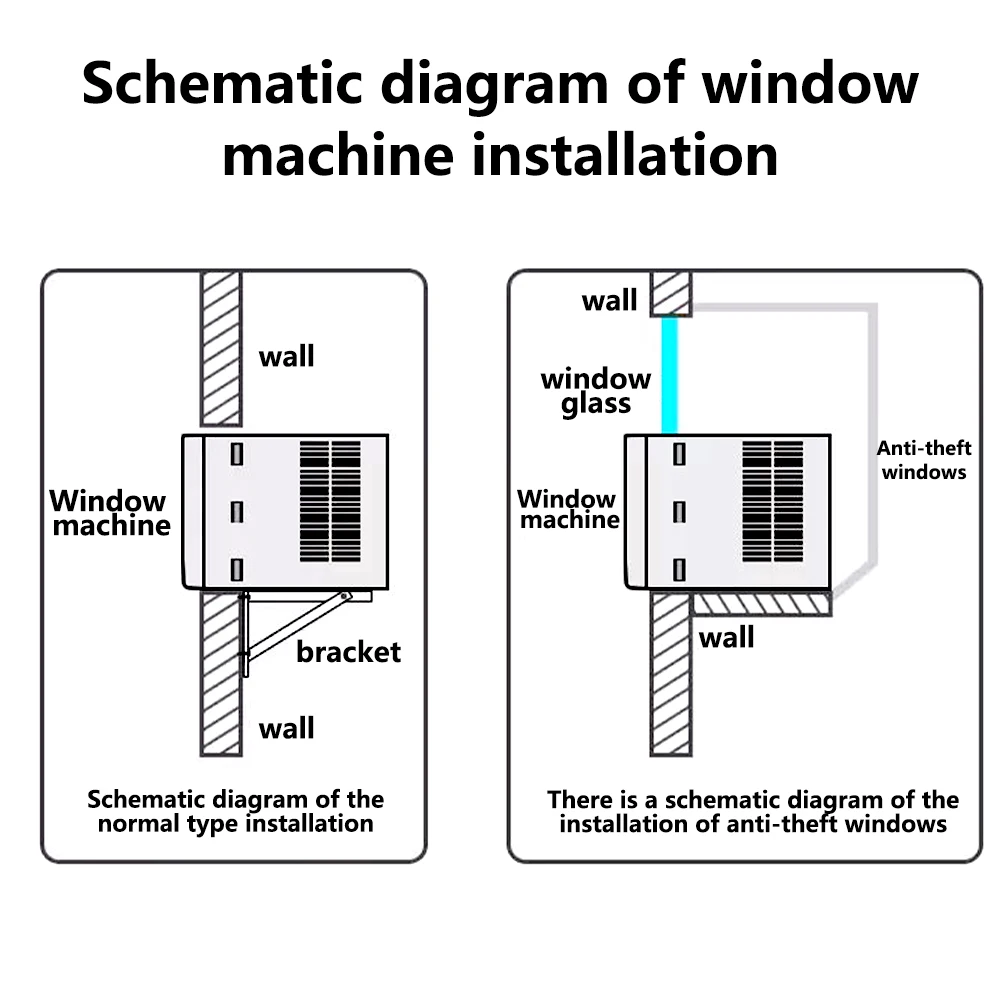 Schematic diagram of window machine installation

wall

Window machine

bracket

wall

Schematic diagram of the normal type installation

wall

window glass

Window machine

Anti-theft windows

wall

There is a schematic diagram of the installation of anti-theft windows