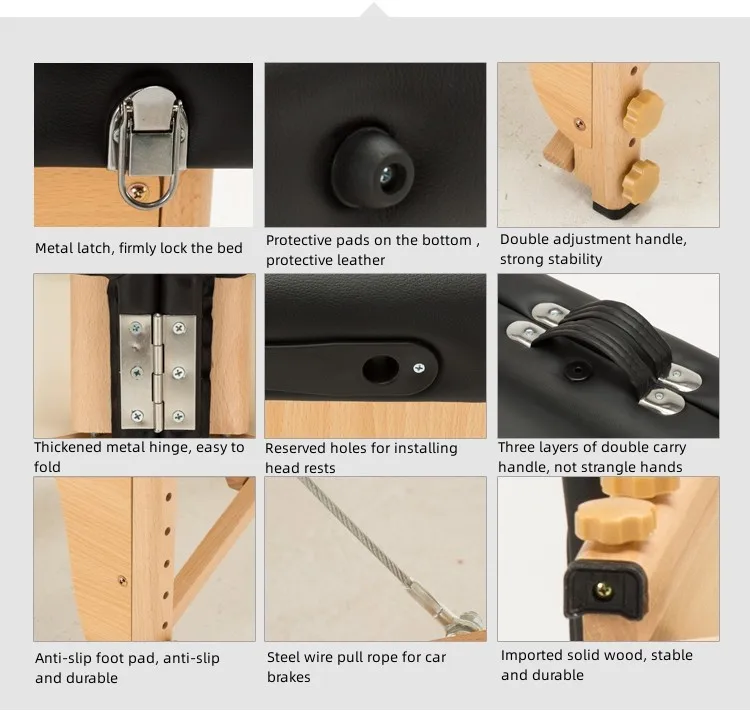 Metal latch, firmly lock the bed

Protective pads on the bottom , protective leather

Double adjustment handle, strong stability

Thickened metal hinge, easy to fold

Reserved holes for installing head rests

Three layers of double carry handle, not strangle hands

Anti-slip foot pad, anti-slip and durable

Steel wire pull rope for car brakes

Imported solid wood, stable and durable