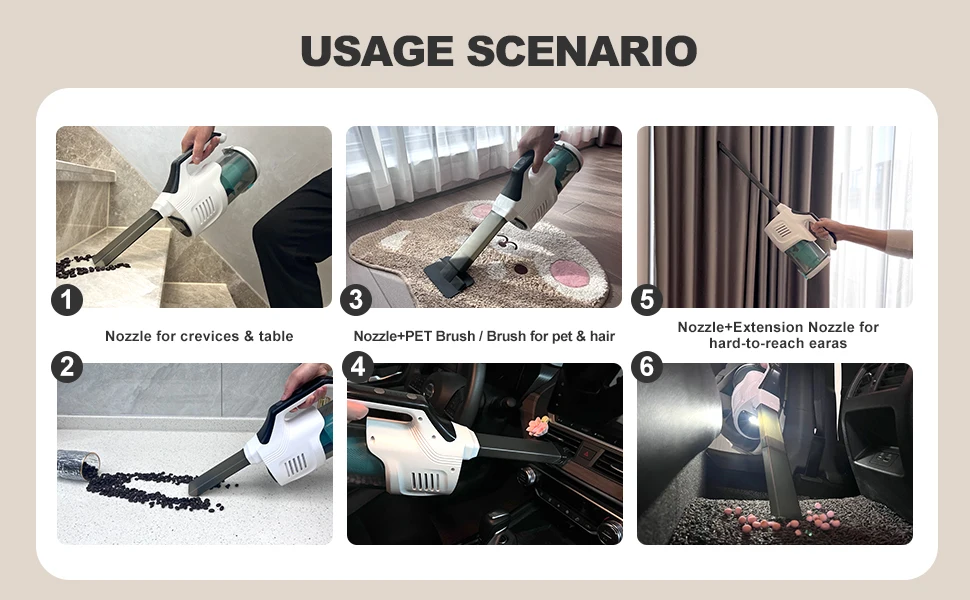 USAGE SCENARIO

1

Nozzle for crevices & table

2

3

Nozzle+PET Brush / Brush for pet & hair

4

5

Nozzle+Extension Nozzle for hard-to-reach earas

6