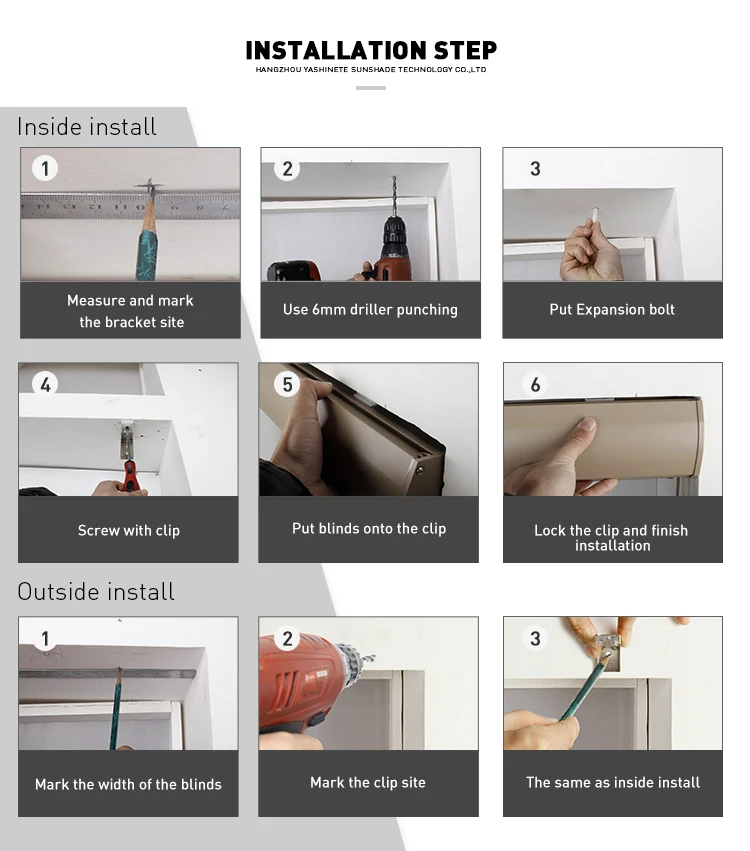 INSTALLATION STEP
HANGZHOU YASHINETE SUNSHADE TECHNOLOGY CO.,LTD

Inside install

1
Measure and mark the bracket site

2
Use 6mm driller punching

3
Put Expansion bolt

4
Screw with clip

5
Put blinds onto the clip

6
Lock the clip and finish installation

Outside install

1
Mark the width of the blinds

2
Mark the clip site

3
The same as inside install