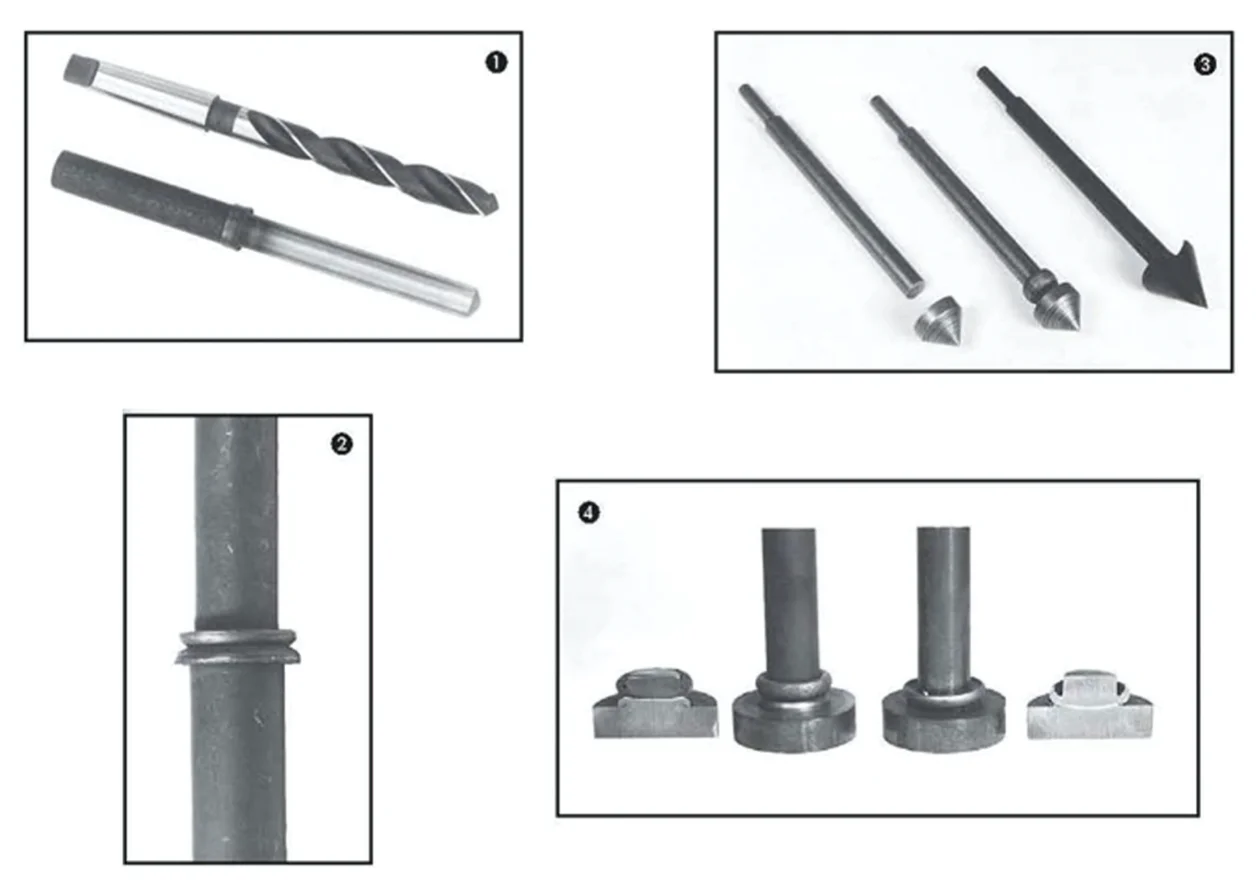 ❶

❸

❷

❹