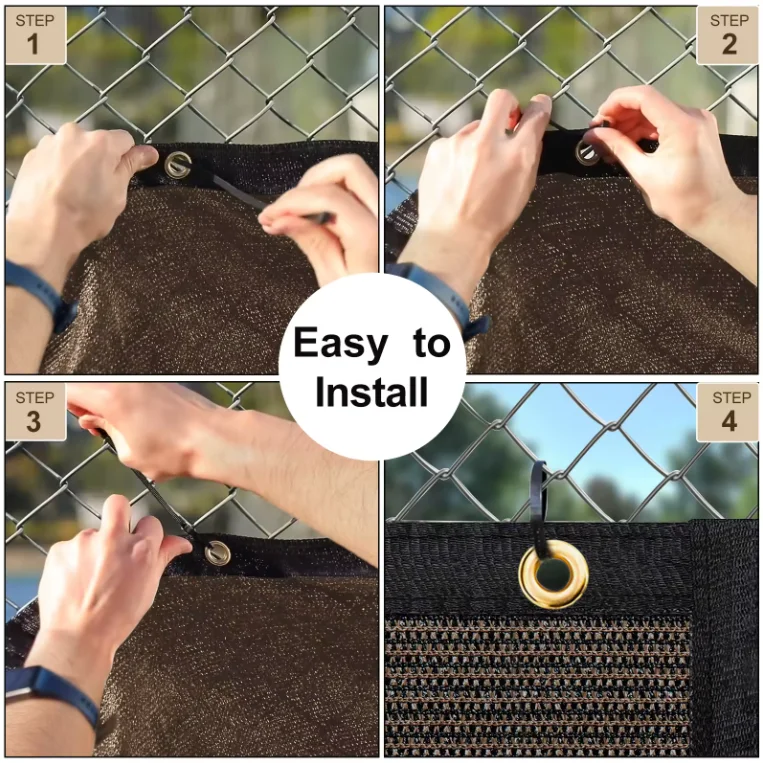 STEP
1

STEP
2

Easy to
Install

STEP
3

STEP
4