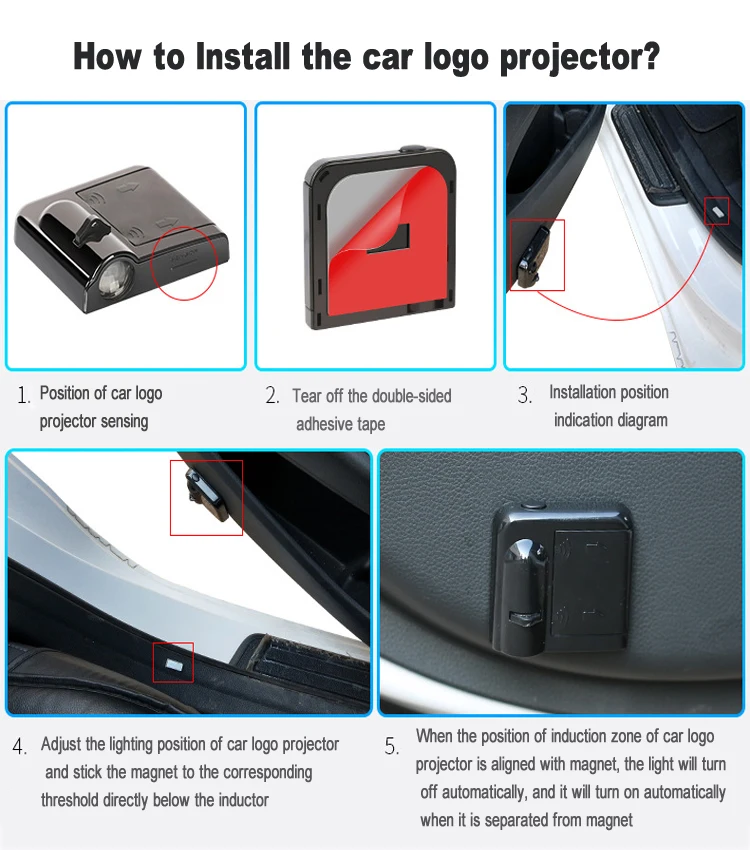 How to Install the car logo projector?

1. Position of car logo projector sensing

2. Tear off the double-sided adhesive tape

3. Installation position indication diagram

4. Adjust the lighting position of car logo projector and stick the magnet to the corresponding threshold directly below the inductor

5. When the position of induction zone of car logo projector is aligned with magnet, the light will turn off automatically, and it will turn on automatically when it is separated from magnet