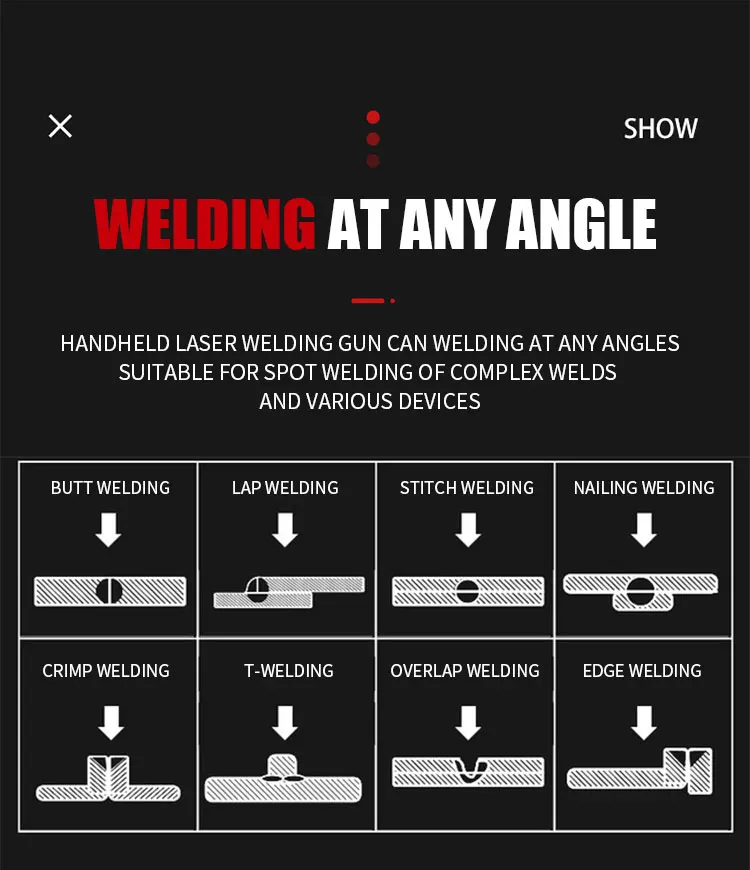 SHOW

WELDING AT ANY ANGLE

HANDHELD LASER WELDING GUN CAN WELDING AT ANY ANGLES SUITABLE FOR SPOT WELDING OF COMPLEX WELDS AND VARIOUS DEVICES

| BUTT WELDING | LAP WELDING | STITCH WELDING | NAILING WELDING |
|---|---|---|---|
| CRIMP WELDING | T-WELDING | OVERLAP WELDING | EDGE WELDING |