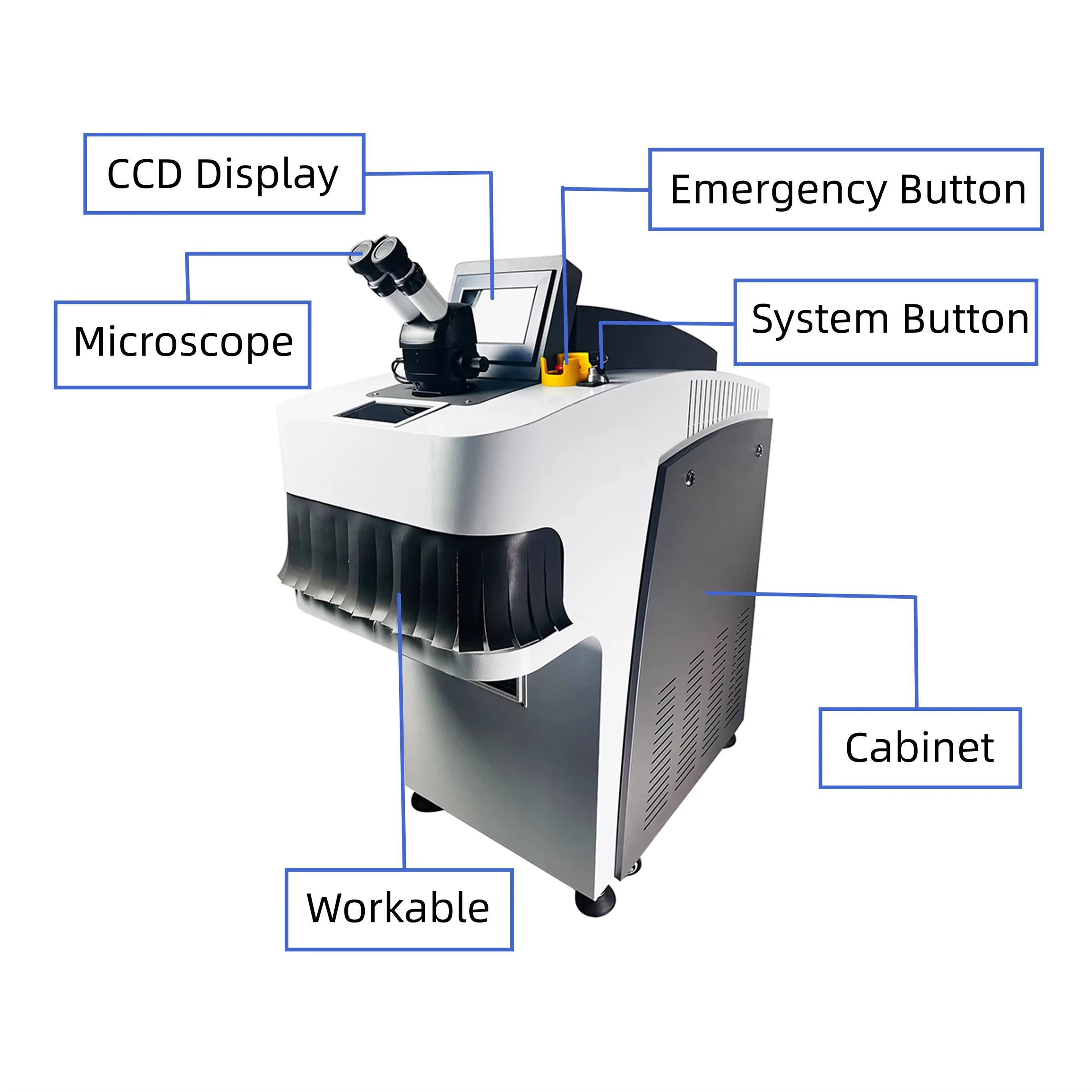 CCD Display

Emergency Button

Microscope

System Button

Cabinet

Workable