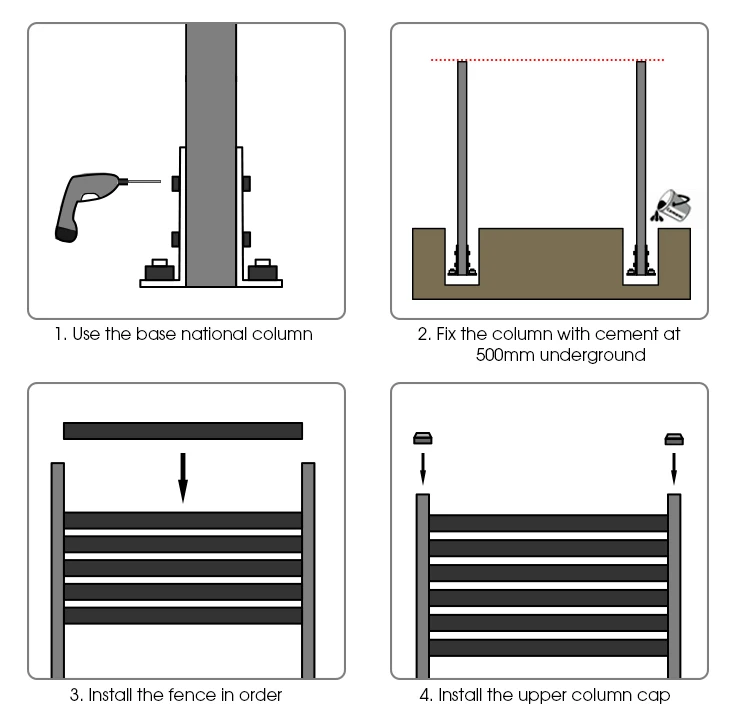 1. Use the base national column

2. Fix the column with cement at 500mm underground

3. Install the fence in order

4. Install the upper column cap