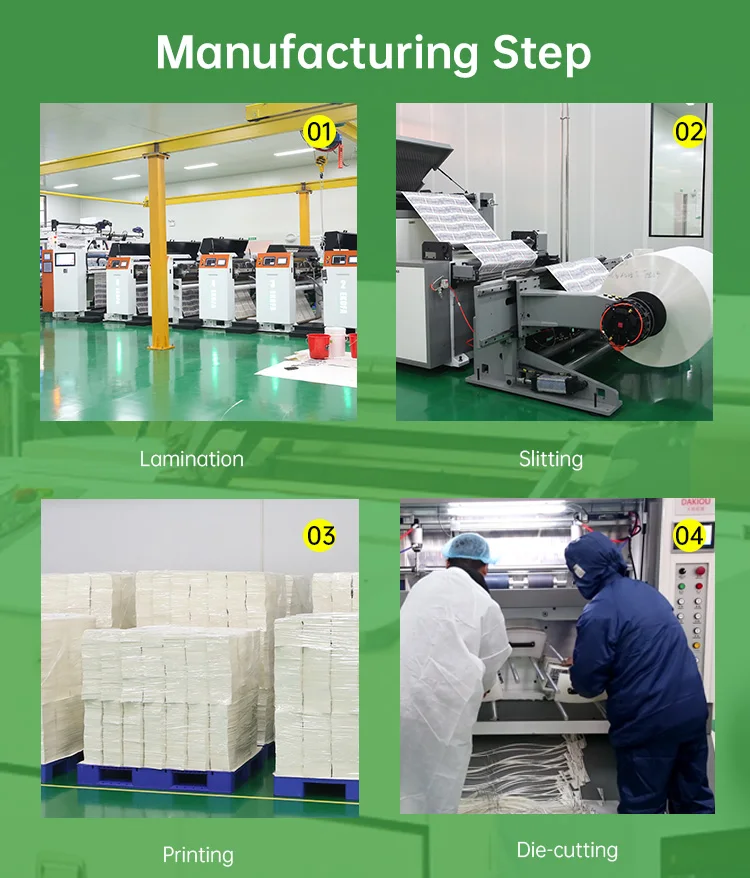 Manufacturing Step

01

Lamination

02

Slitting

03

Printing

DAKIOU

04

Die-cutting