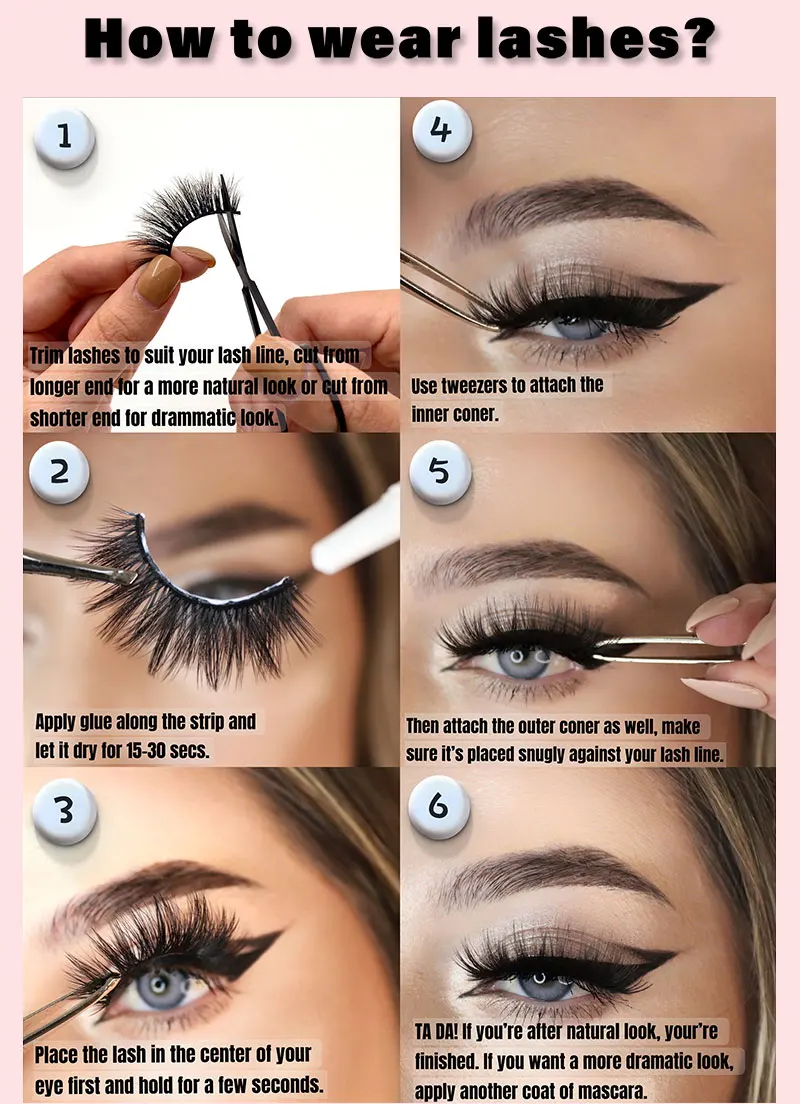 How to wear lashes?

1
Trim lashes to suit your lash line, cut from longer end for a more natural look or cut from shorter end for drammatic look.

2
Apply glue along the strip and let it dry for 15-30 secs.

3
Place the lash in the center of your eye first and hold for a few seconds.

4
Use tweezers to attach the inner coner.

5
Then attach the outer coner as well, make sure it's placed snugly against your lash line.

6
TA DA! If you're after natural look, your're finished. If you want a more dramatic look, apply another coat of mascara.