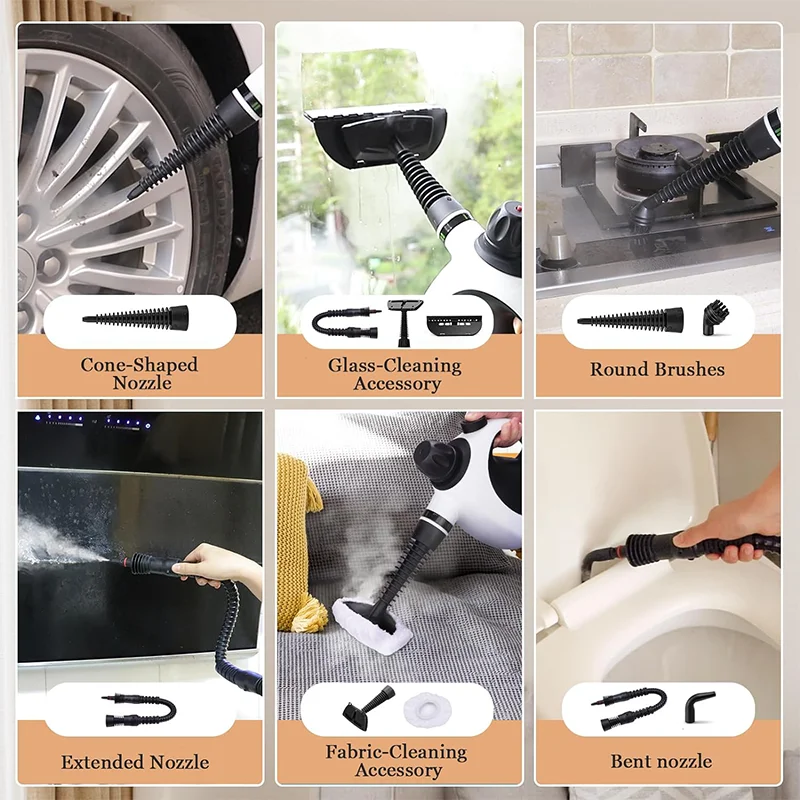 Cone-Shaped Nozzle

Glass-Cleaning Accessory

Round Brushes

Extended Nozzle

Fabric-Cleaning Accessory

Bent nozzle