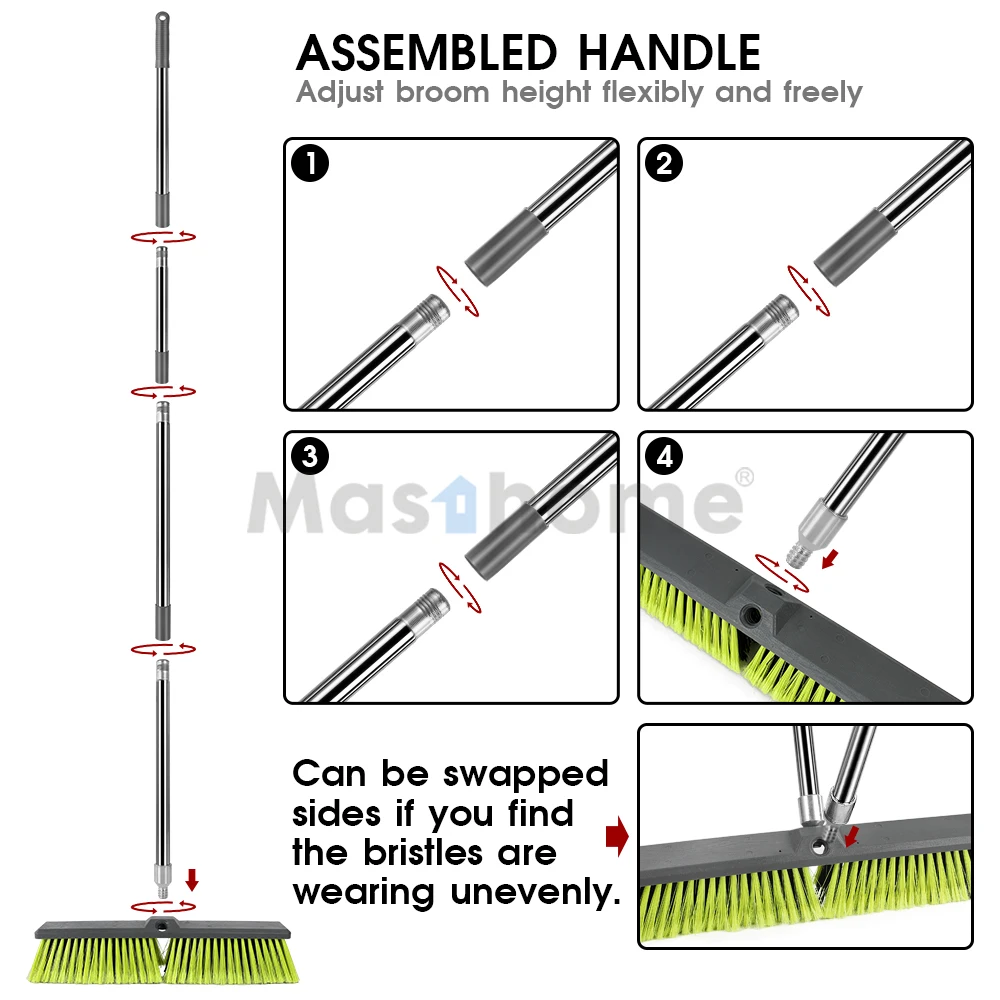 ASSEMBLED HANDLE
Adjust broom height flexibly and freely

1

2

3

4

Mashome®

Can be swapped sides if you find the bristles are wearing unevenly.