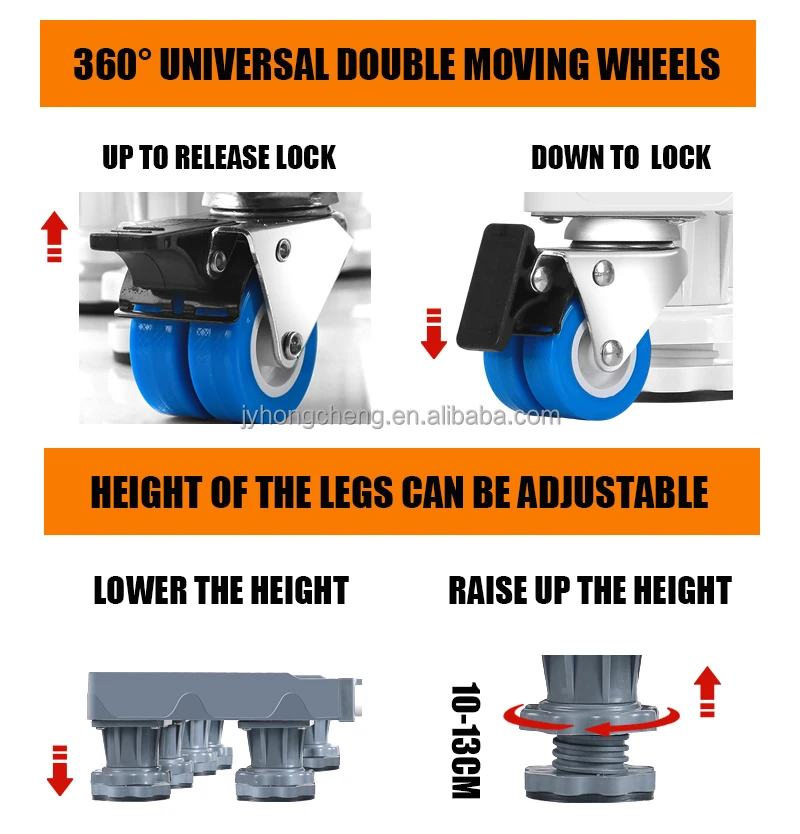 360° UNIVERSAL DOUBLE MOVING WHEELS

UP TO RELEASE LOCK

DOWN TO LOCK

jyhongcheng.en.alibaba.com

HEIGHT OF THE LEGS CAN BE ADJUSTABLE

LOWER THE HEIGHT

RAISE UP THE HEIGHT

10-13CM