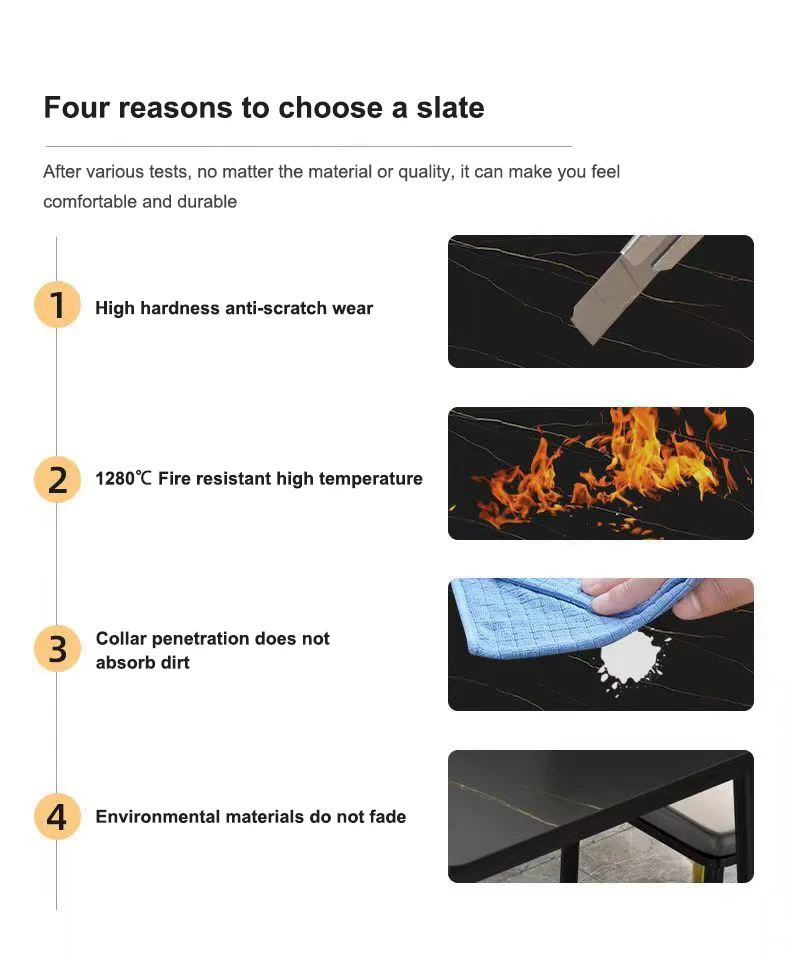 Four reasons to choose a slate

After various tests, no matter the material or quality, it can make you feel comfortable and durable

1 High hardness anti-scratch wear

2 1280℃ Fire resistant high temperature

3 Collar penetration does not absorb dirt

4 Environmental materials do not fade