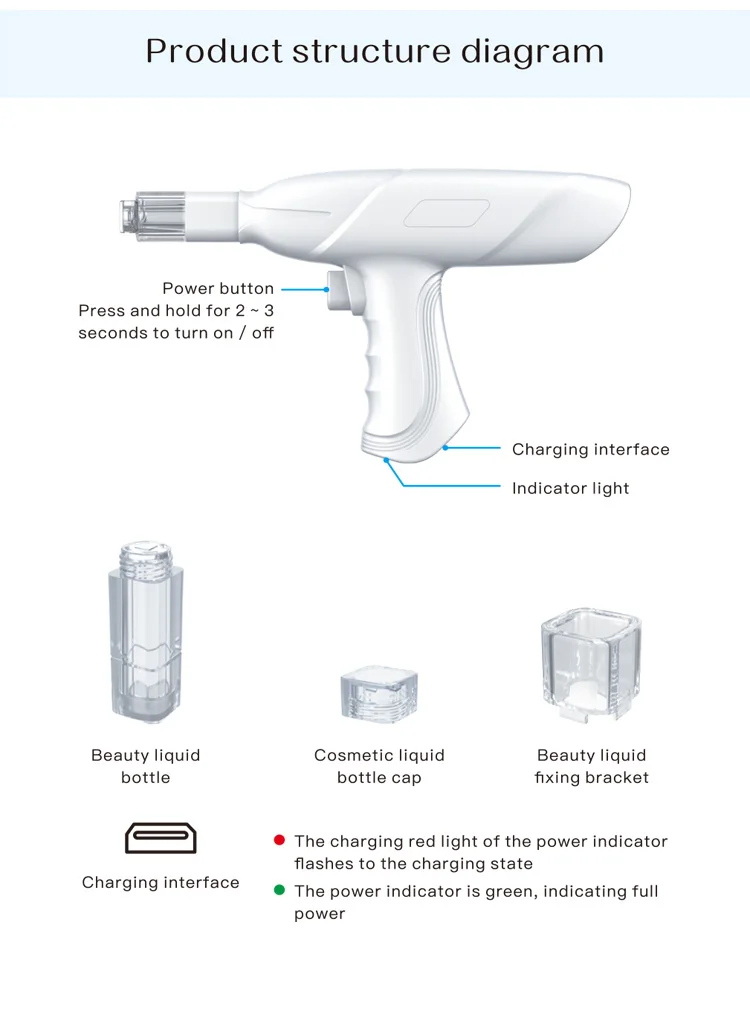 Product structure diagram

Power button
Press and hold for 2 ~ 3 seconds to turn on / off

Charging interface

Indicator light

Beauty liquid bottle

Cosmetic liquid bottle cap

Beauty liquid fixing bracket

Charging interface

The charging red light of the power indicator flashes to the charging state

The power indicator is green, indicating full power