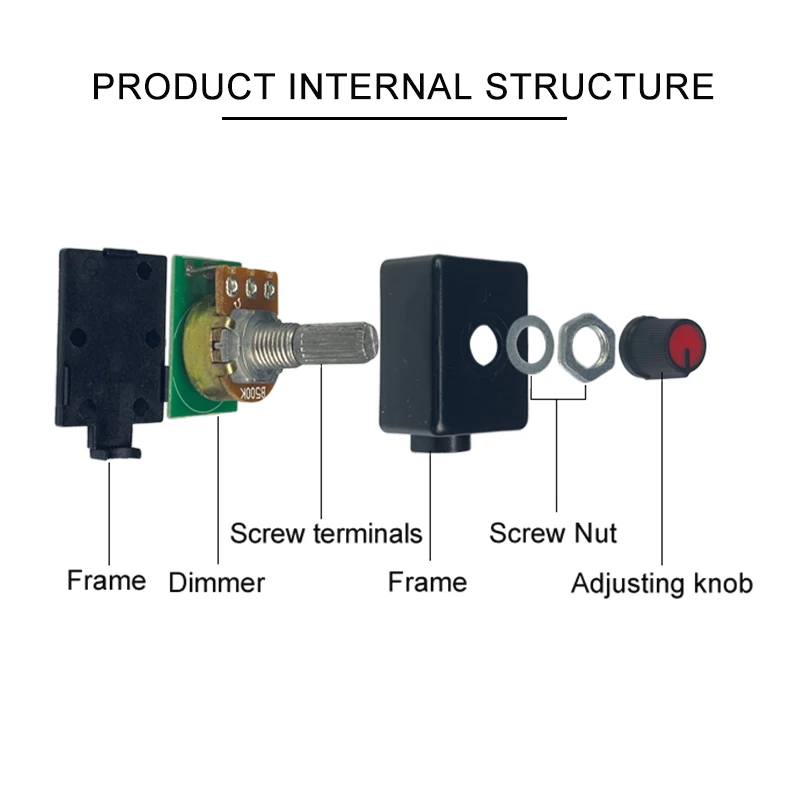 PRODUCT INTERNAL STRUCTURE

B500K

Screw terminals

Screw Nut

Frame

Dimmer

Frame

Adjusting knob